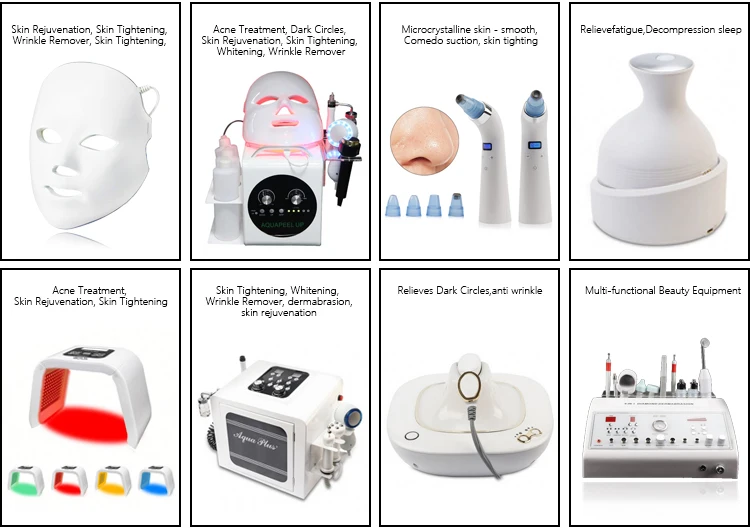 Skin Rejuvenation, Skin Tightening, Wrinkle Remover, Skin Tightening,

Acne Treatment, Dark Circles, Skin Rejuvenation, Skin Tightening, Whitening, Wrinkle Remover

AQUAPEEL UP

Microcrystalline skin - smooth, Comedo suction, skin tighting

Relievefatigue,Decompression sleep

Acne Treatment, Skin Rejuvenation, Skin Tightening

Skin Tightening, Whitening, Wrinkle Remover, dermabrasion, skin rejuvenation

Aqua Plus

Relieves Dark Circles,anti wrinkle

Multi-functional Beauty Equipment