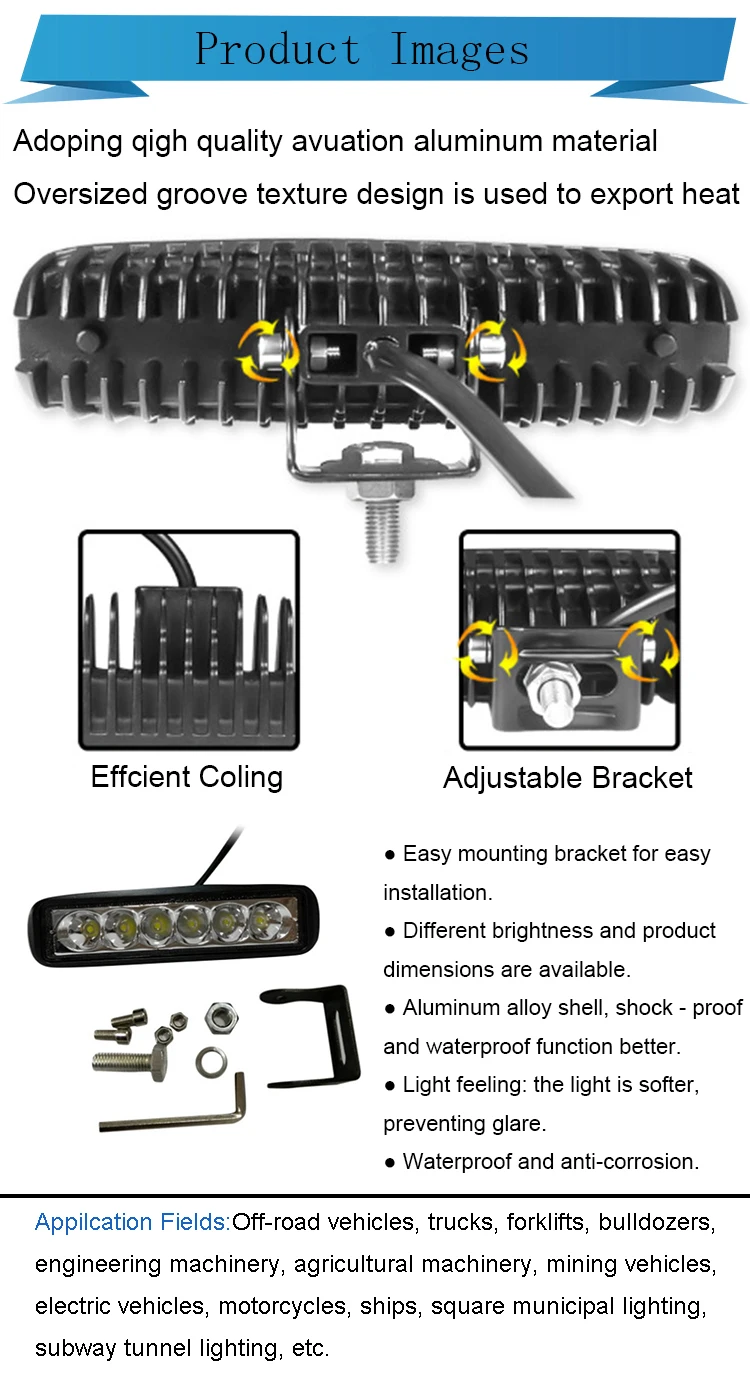 Product Images

Adoping qigh quality avuation aluminum material

Oversized groove texture design is used to export heat

Effcient Coling

Adjustable Bracket

● Easy mounting bracket for easy installation.

● Different brightness and product dimensions are available.

● Aluminum alloy shell, shock - proof and waterproof function better.

● Light feeling: the light is softer, preventing glare.

● Waterproof and anti-corrosion.

Appilcation Fields:Off-road vehicles, trucks, forklifts, bulldozers, engineering machinery, agricultural machinery, mining vehicles, electric vehicles, motorcycles, ships, square municipal lighting, subway tunnel lighting, etc.