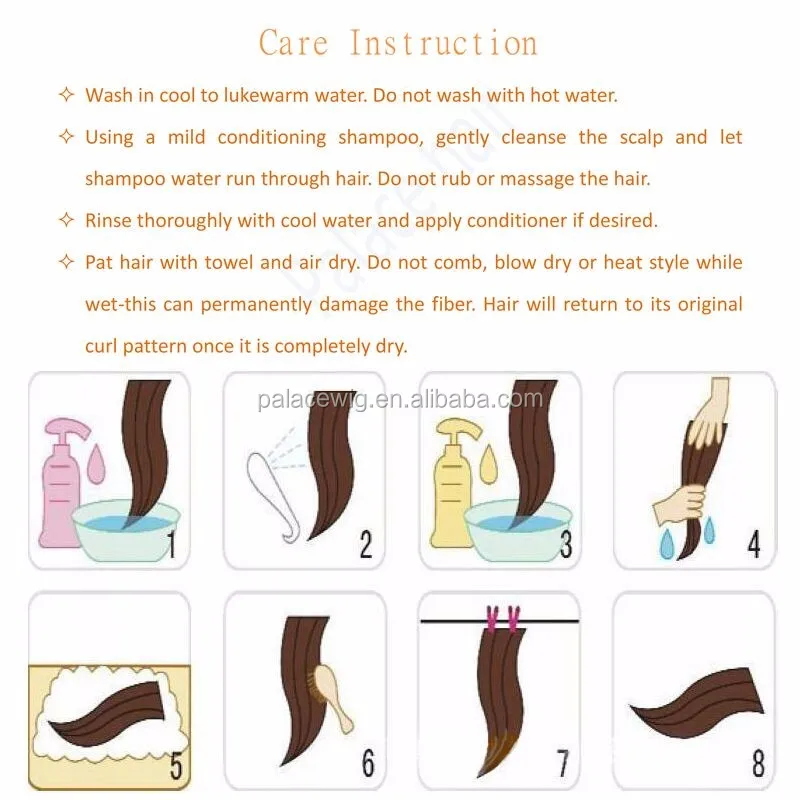 Care Instruction

✧ Wash in cool to lukewarm water. Do not wash with hot water.

✧ Using a mild conditioning shampoo, gently cleanse the scalp and let shampoo water run through hair. Do not rub or massage the hair.

✧ Rinse thoroughly with cool water and apply conditioner if desired.

✧ Pat hair with towel and air dry. Do not comb, blow dry or heat style while wet-this can permanently damage the fiber. Hair will return to its original curl pattern once it is completely dry.

Palace hair

palacewig.en.alibaba.com

1

2

3

4

5

6

7

8