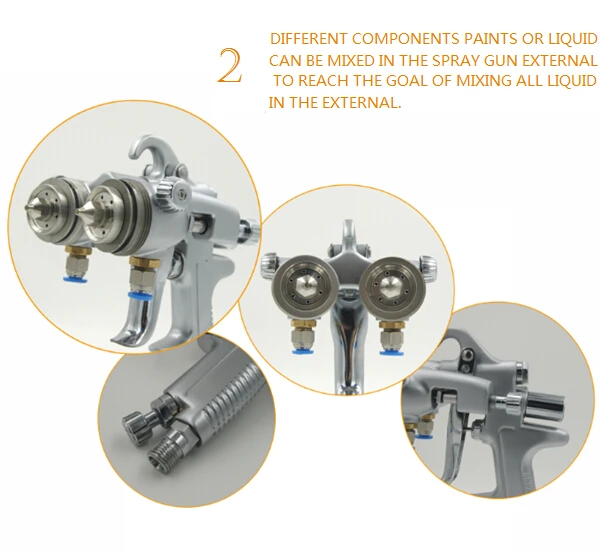 2

DIFFERENT COMPONENTS PAINTS OR LIQUID CAN BE MIXED IN THE SPRAY GUN EXTERNAL TO REACH THE GOAL OF MIXING ALL LIQUID IN THE EXTERNAL.