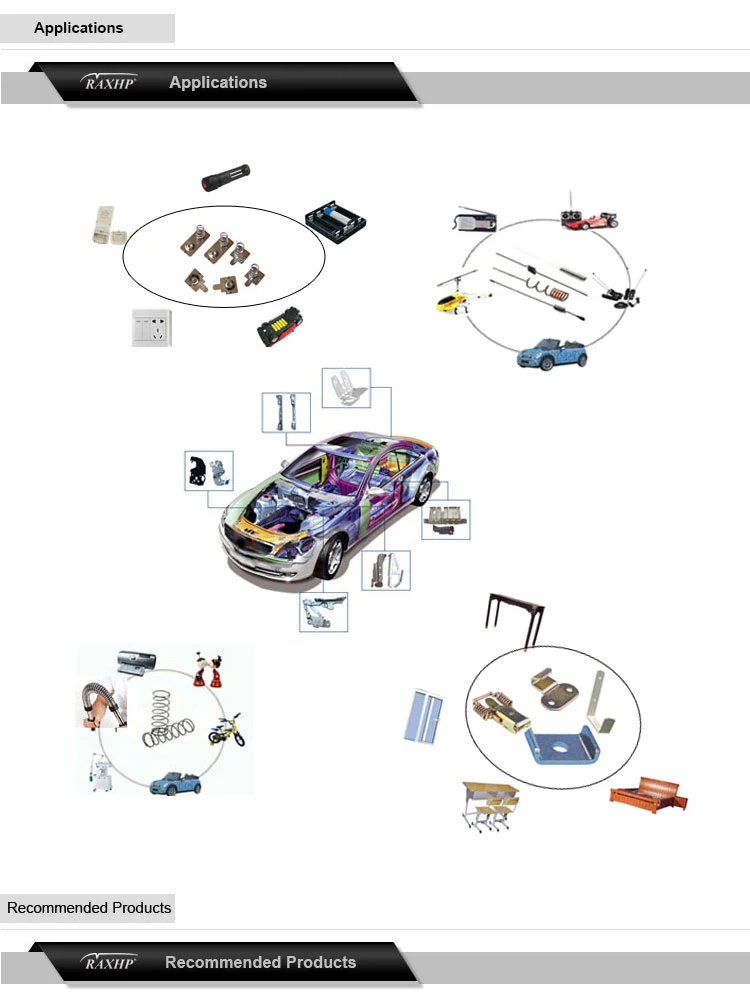 Applications

RAXHP Applications

Recommended Products

RAXHP Recommended Products