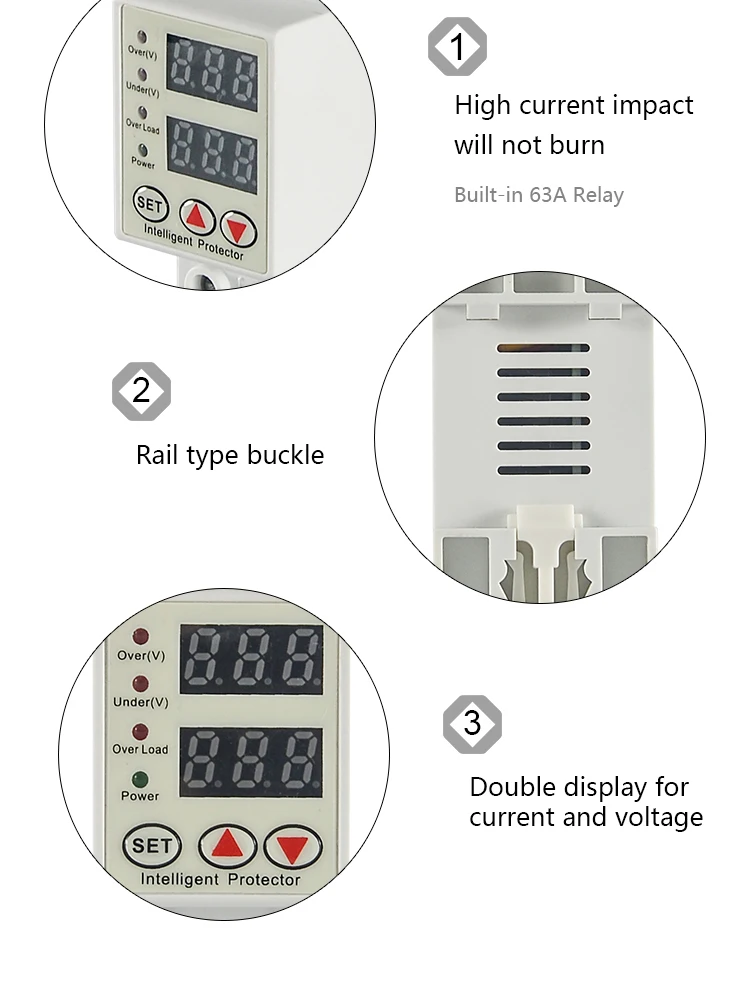 Over(V)
Under(V)
Over Load
Power
SET
Intelligent Protector

1
High current impact will not burn
Built-in 63A Relay

2
Rail type buckle

Over(V)
Under(V)
Over Load
Power
SET
Intelligent Protector

3
Double display for current and voltage