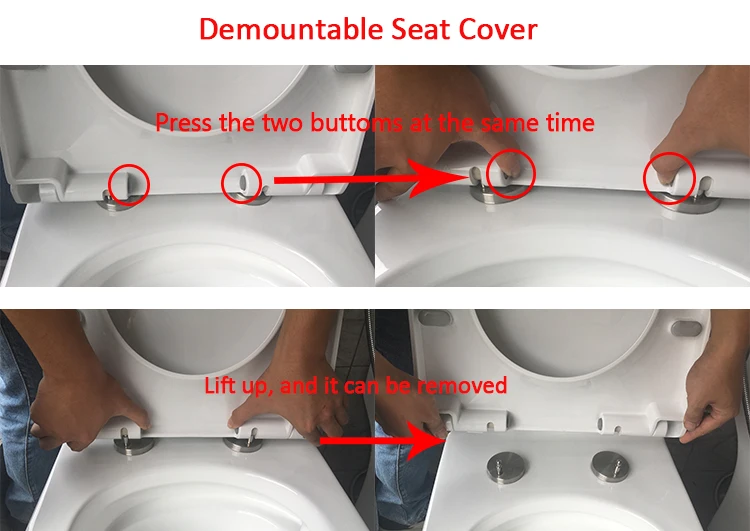 Demountable Seat Cover

Press the two buttoms at the same time

Lift up, and it can be removed