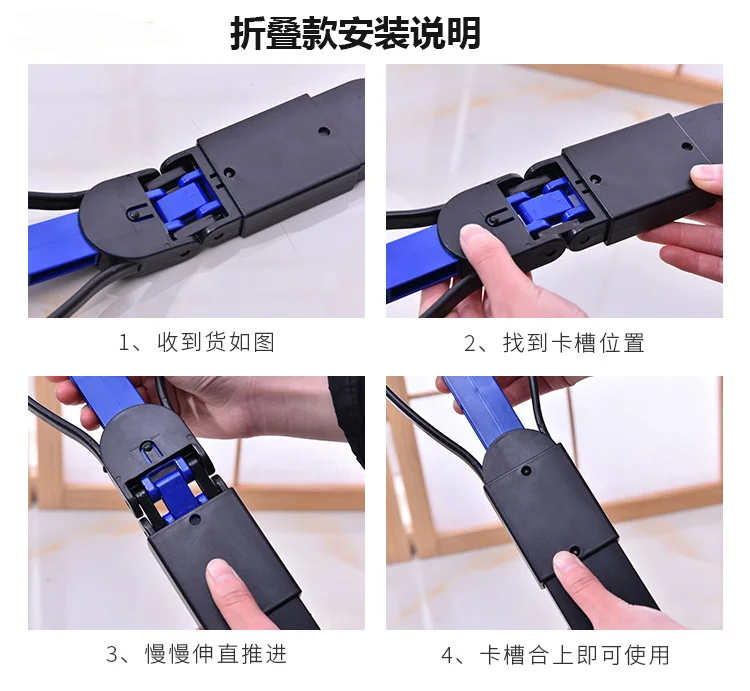 折叠款安装说明

1、收到货如图

2、找到卡槽位置

3、慢慢伸直推进

4、卡槽合上即可使用