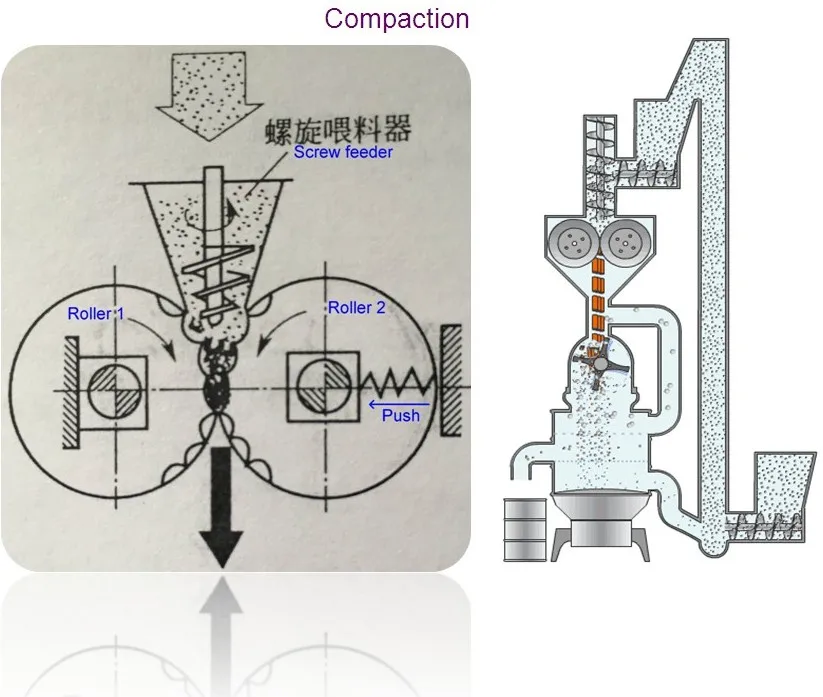 Compaction

螺旋喂料器
Screw feeder

Roller 1

Roller 2

Push