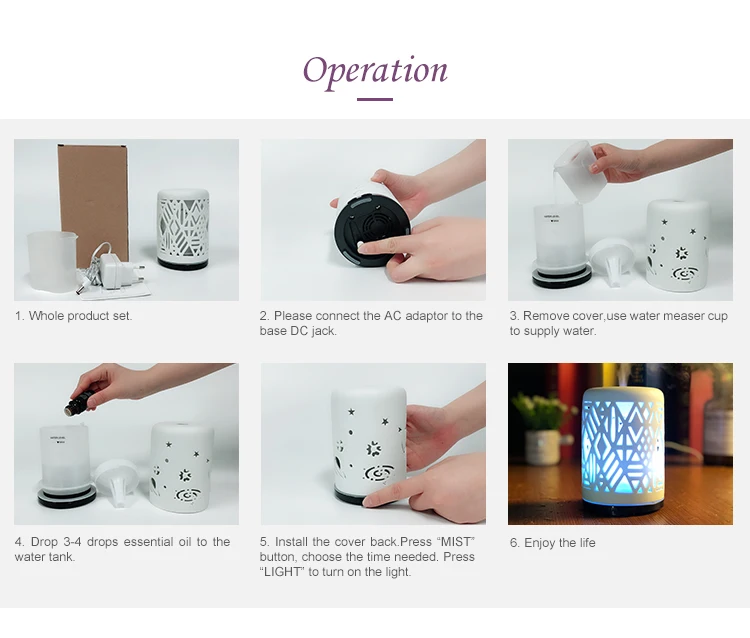 Operation

1. Whole product set.

2. Please connect the AC adaptor to the base DC jack.

3. Remove cover,use water measer cup to supply water.

4. Drop 3-4 drops essential oil to the water tank.

5. Install the cover back.Press “MIST” button, choose the time needed. Press “LIGHT” to turn on the light.

6. Enjoy the life