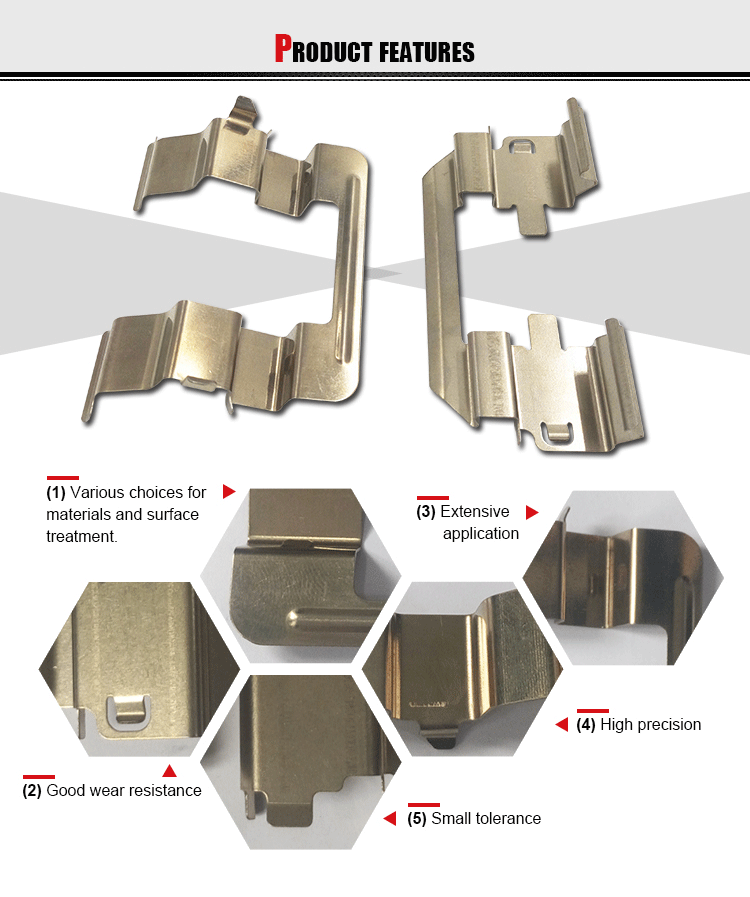 PRODUCT FEATURES

(1) Various choices for materials and surface treatment.

(3) Extensive application

(4) High precision

(2) Good wear resistance

(5) Small tolerance