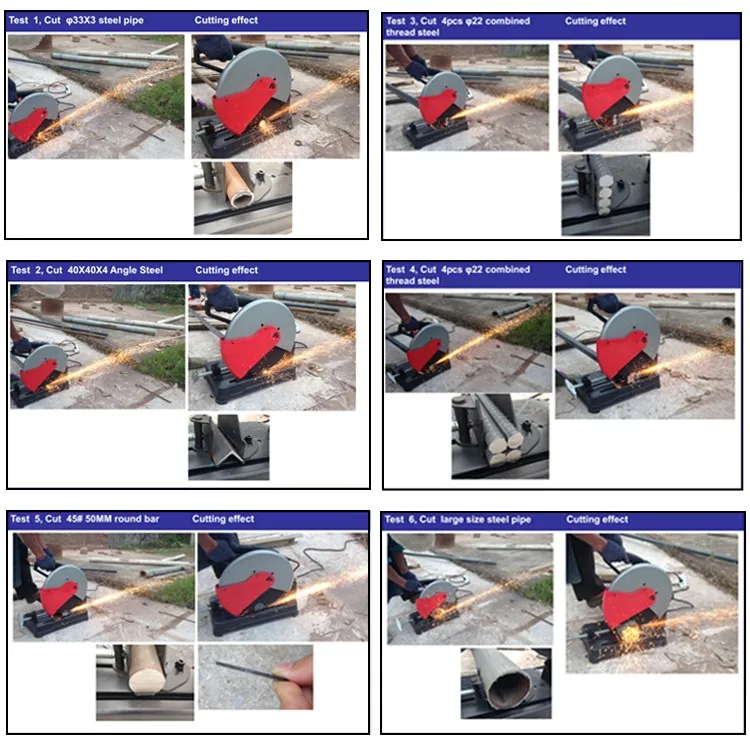 Test 1, Cut φ33X3 steel pipe Cutting effect

Test 3, Cut 4pcs φ22 combined thread steel Cutting effect

Test 2, Cut 40X40X4 Angle Steel Cutting effect

Test 4, Cut 4pcs φ22 combined thread steel Cutting effect

Test 5, Cut 45# 50MM round bar Cutting effect

Test 6, Cut large size steel pipe Cutting effect