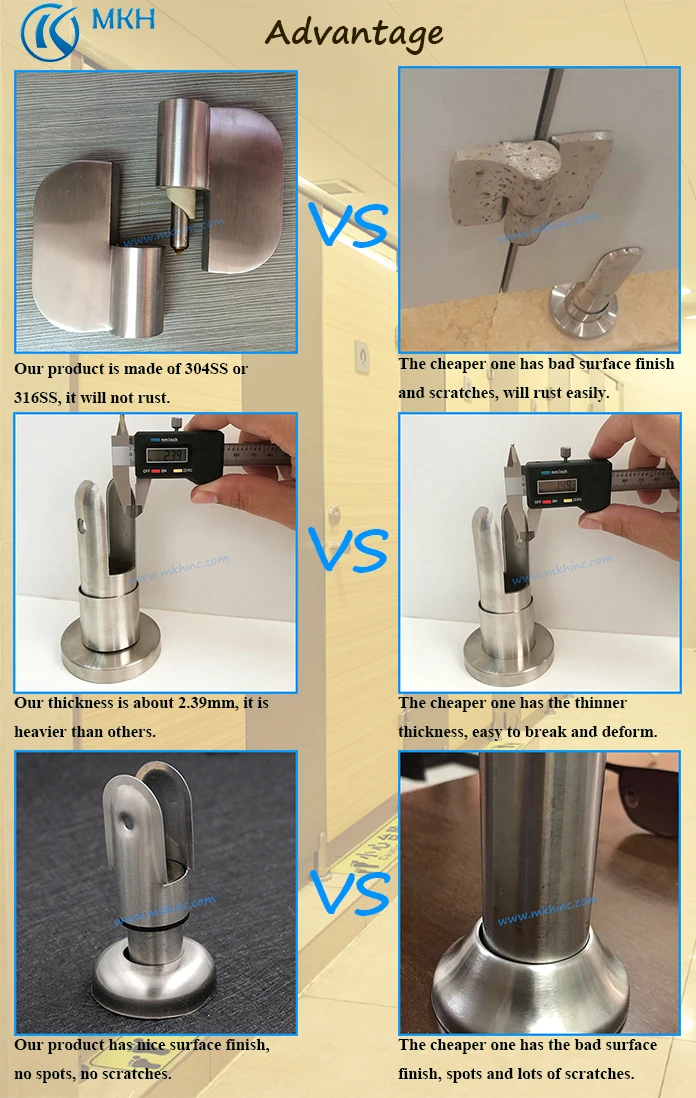 MKH

Advantage

www.mkhinc.com

VS

www.mkhinc.com

Our product is made of 304SS or 316SS, it will not rust.

The cheaper one has bad surface finish and scratches, will rust easily.

mm/inch

2.39

OFF ON ZERO

www.mkhinc.com

VS

mm/inch

1.49

OFF ON ZERO

www.mkhinc.com

Our thickness is about 2.39mm, it is heavier than others.

The cheaper one has the thinner thickness, easy to break and deform.

www.mkhinc.com

VS

www.mkhinc.com

Our product has nice surface finish, no spots, no scratches.

The cheaper one has the bad surface finish, spots and lots of scratches.