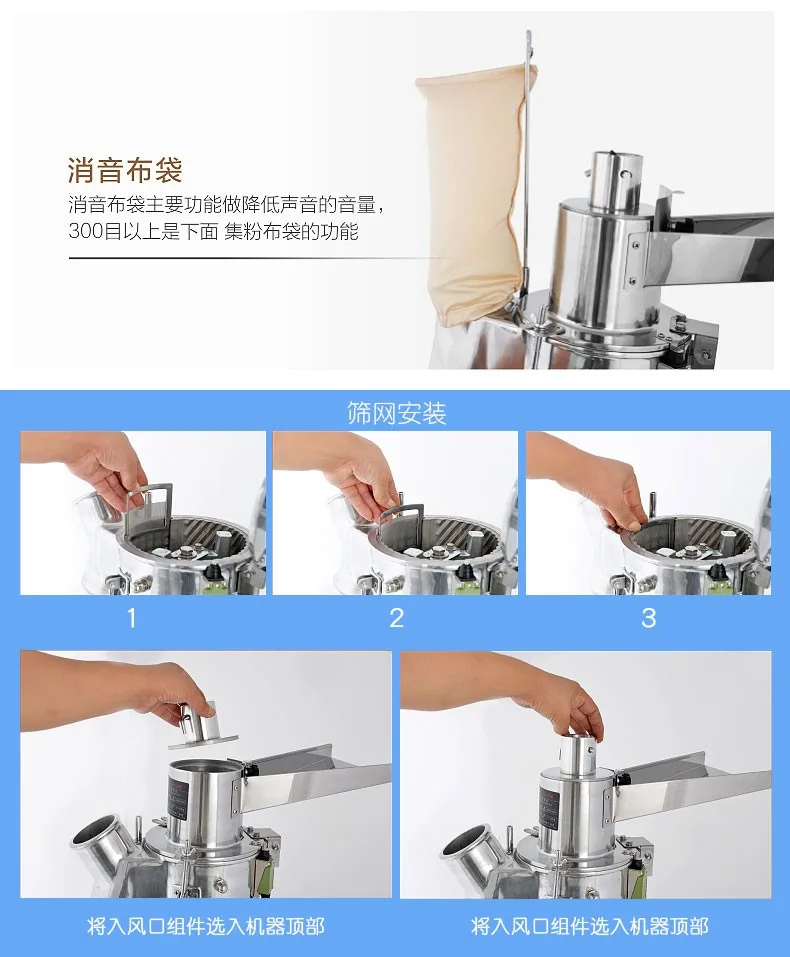 消音布袋

消音布袋主要功能做降低声音的音量，300目以上是下面 集粉布袋的功能

筛网安装

1

2

3

将入风口组件选入机器顶部

将入风口组件选入机器顶部