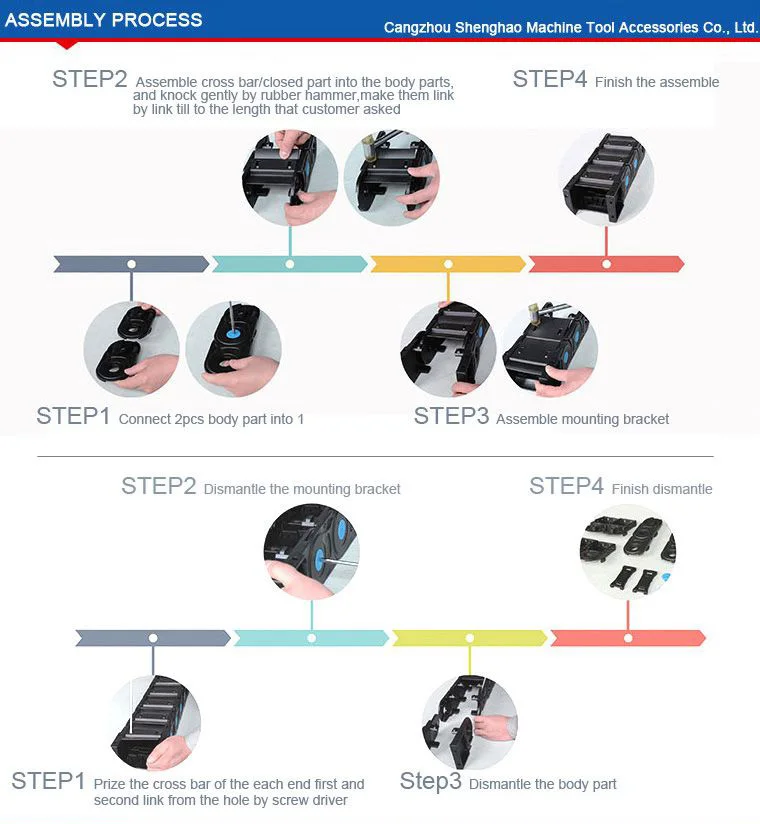 ASSEMBLY PROCESS

Cangzhou Shenghao Machine Tool Accessories Co., Ltd.

STEP2 Assemble cross bar/closed part into the body parts, and knock gently by rubber hammer,make them link by link till to the length that customer asked

STEP4 Finish the assemble

STEP1 Connect 2pcs body part into 1

STEP3 Assemble mounting bracket

STEP2 Dismantle the mounting bracket

STEP4 Finish dismantle

STEP1 Prize the cross bar of the each end first and second link from the hole by screw driver

Step3 Dismantle the body part