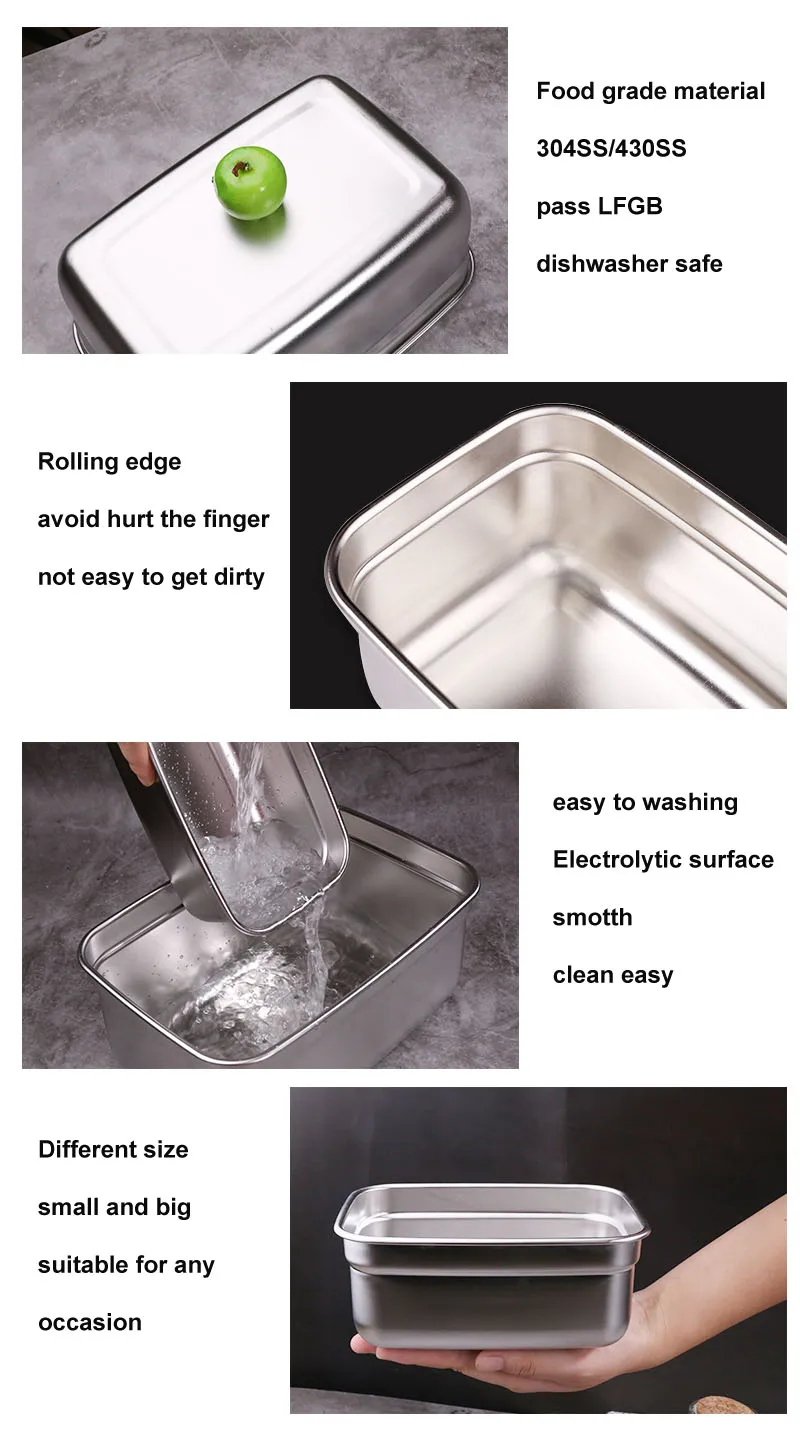 Food grade material

304SS/430SS

pass LFGB

dishwasher safe

Rolling edge

avoid hurt the finger

not easy to get dirty

easy to washing

Electrolytic surface

smotth

clean easy

Different size

small and big

suitable for any

occasion