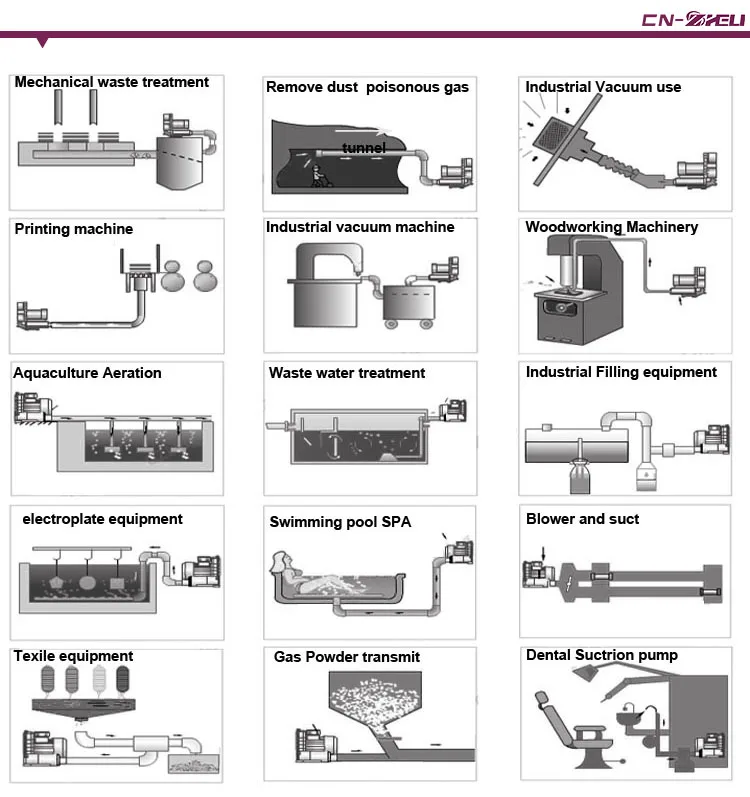 CN-ZHELI

Mechanical waste treatment

Remove dust poisonous gas

tunnel

Industrial Vacuum use

Printing machine

Industrial vacuum machine

Woodworking Machinery

Aquaculture Aeration

Waste water treatment

Industrial Filling equipment

electroplate equipment

Swimming pool SPA

Blower and suct

Texile equipment

Gas Powder transmit

Dental Suctrion pump