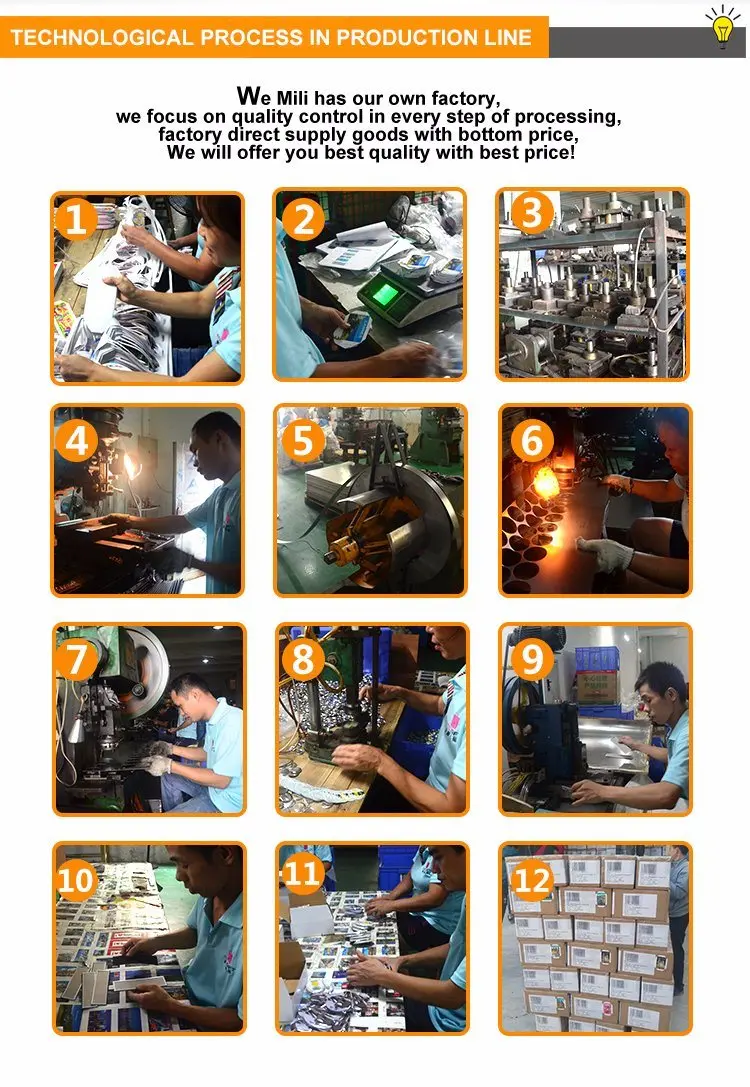 TECHNOLOGICAL PROCESS IN PRODUCTION LINE

We Mili has our own factory,
we focus on quality control in every step of processing,
factory direct supply goods with bottom price,
We will offer you best quality with best price!

1
2
3
4
5
6
7
8
9
10
11
12