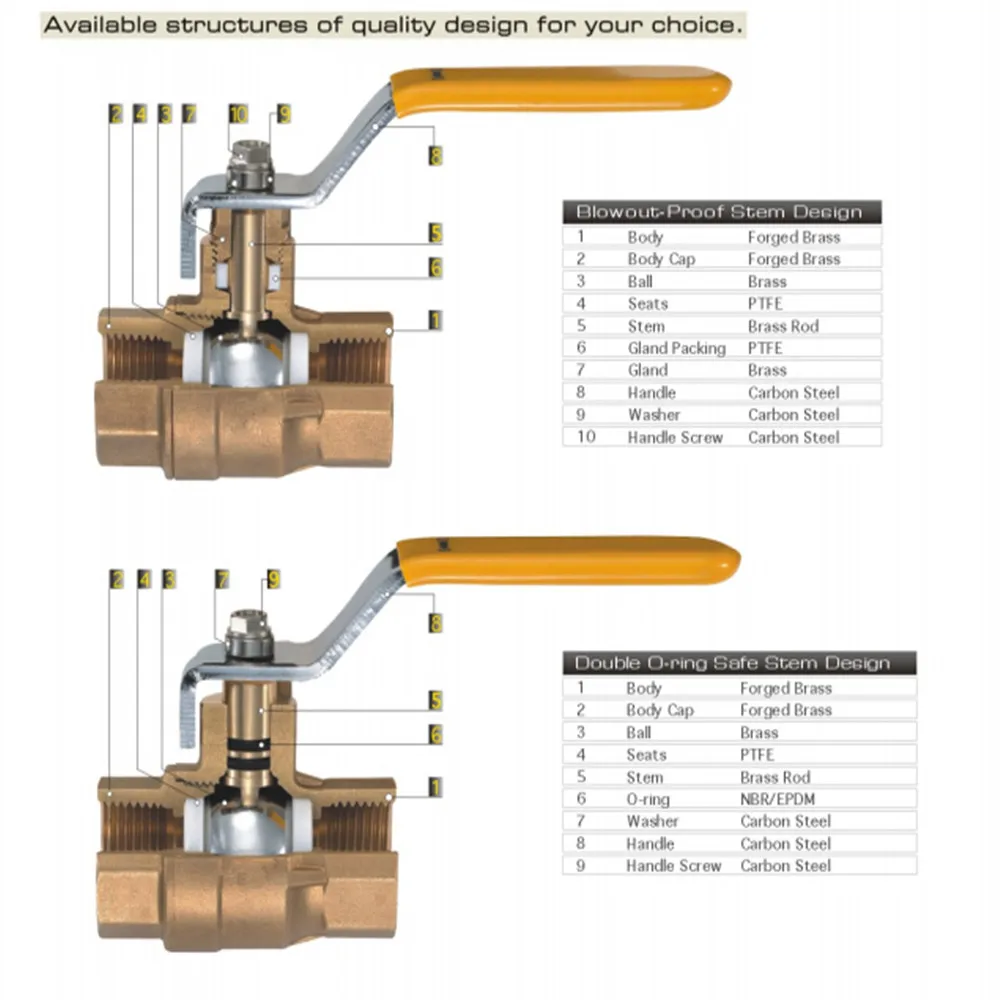 Available structures of quality design for your choice.

2 4 3 7 10 9
8
5
6
1

Blowout-Proof Stem Design

| 1 | Body | Forged Brass |
|---|---|---|
| 2 | Body Cap | Forged Brass |
| 3 | Ball | Brass |
| 4 | Seats | PTFE |
| 5 | Stem | Brass Rod |
| 6 | Gland Packing | PTFE |
| 7 | Gland | Brass |
| 8 | Handle | Carbon Steel |
| 9 | Washer | Carbon Steel |
| 10 | Handle Screw | Carbon Steel |

2 4 3 7 9
8
5
6
1

Double O-ring Safe Stem Design

| 1 | Body | Forged Brass |
|---|---|---|
| 2 | Body Cap | Forged Brass |
| 3 | Ball | Brass |
| 4 | Seats | PTFE |
| 5 | Stem | Brass Rod |
| 6 | O-ring | NBR/EPDM |
| 7 | Washer | Carbon Steel |
| 8 | Handle | Carbon Steel |
| 9 | Handle Screw | Carbon Steel |