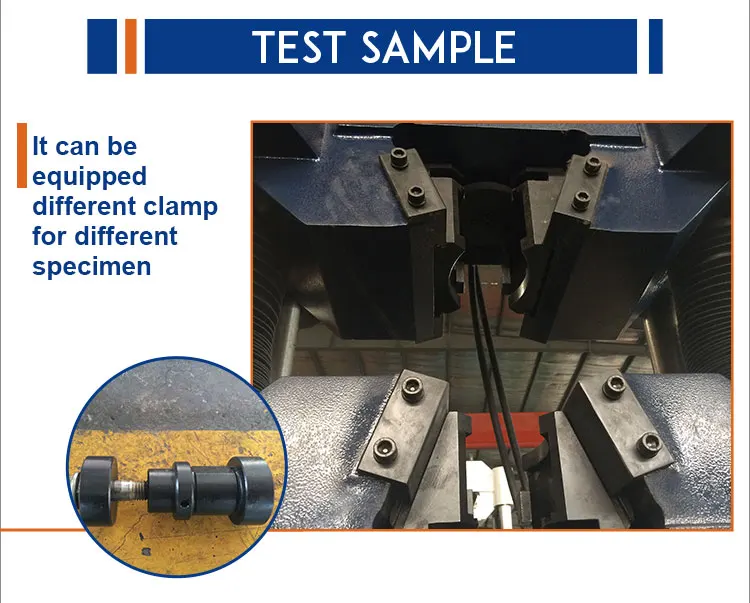 TEST SAMPLE

It can be equipped different clamp for different specimen