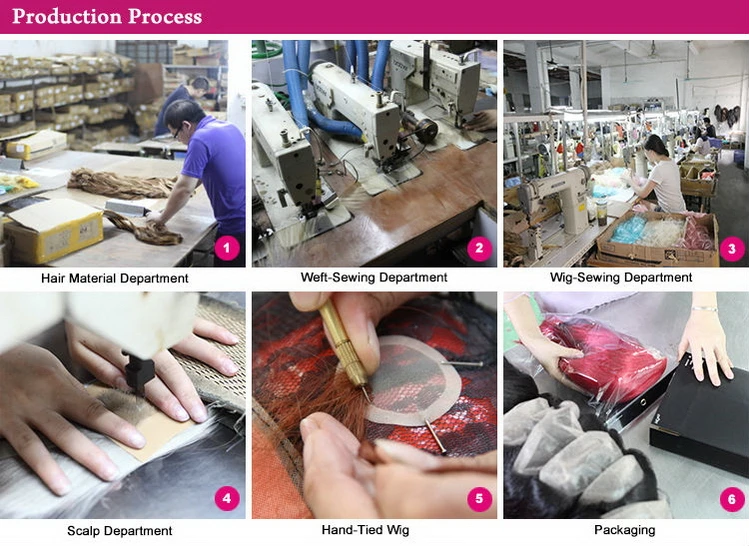 Production Process

1
Hair Material Department

2
Weft-Sewing Department

3
Wig-Sewing Department

4
Scalp Department

5
Hand-Tied Wig

6
Packaging