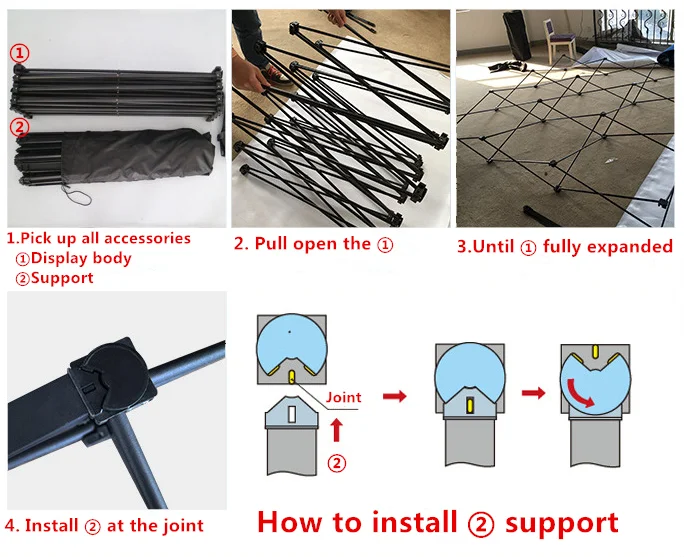 ①

②

1.Pick up all accessories
①Display body
②Support

2. Pull open the ①

3.Until ① fully expanded

Joint

②

4. Install ② at the joint

How to install ② support