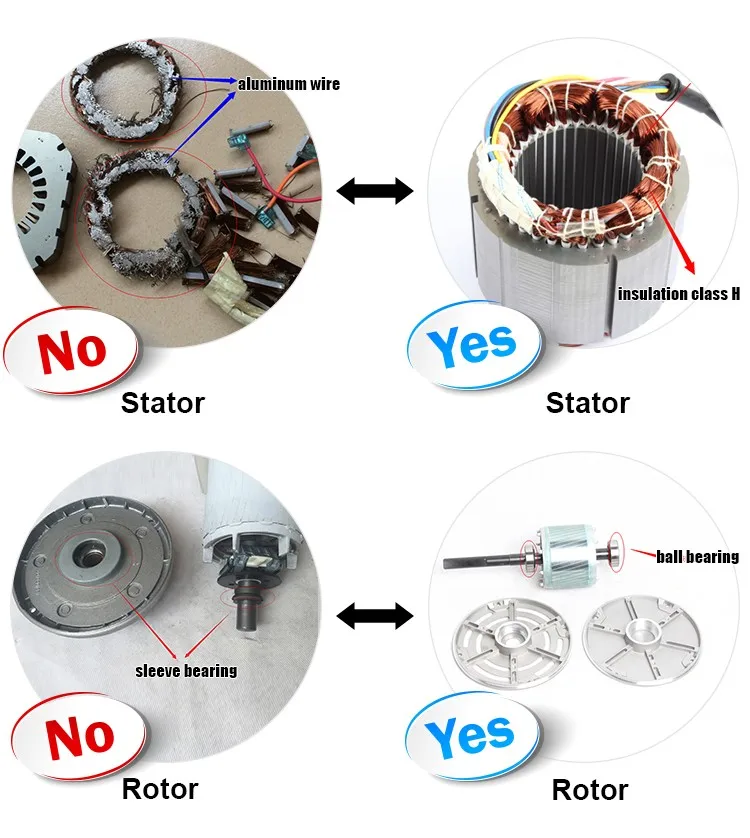 aluminum wire

No

Stator

insulation class H

Yes

Stator

sleeve bearing

No

Rotor

ball bearing

Yes

Rotor