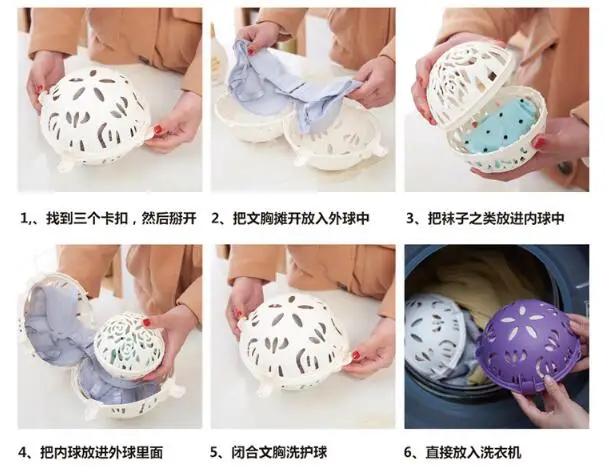 1,、找到三个卡扣，然后掰开

2、把文胸摊开放入外球中

3、把袜子之类放进内球中

4、把内球放进外球里面

5、闭合文胸洗护球

6、直接放入洗衣机