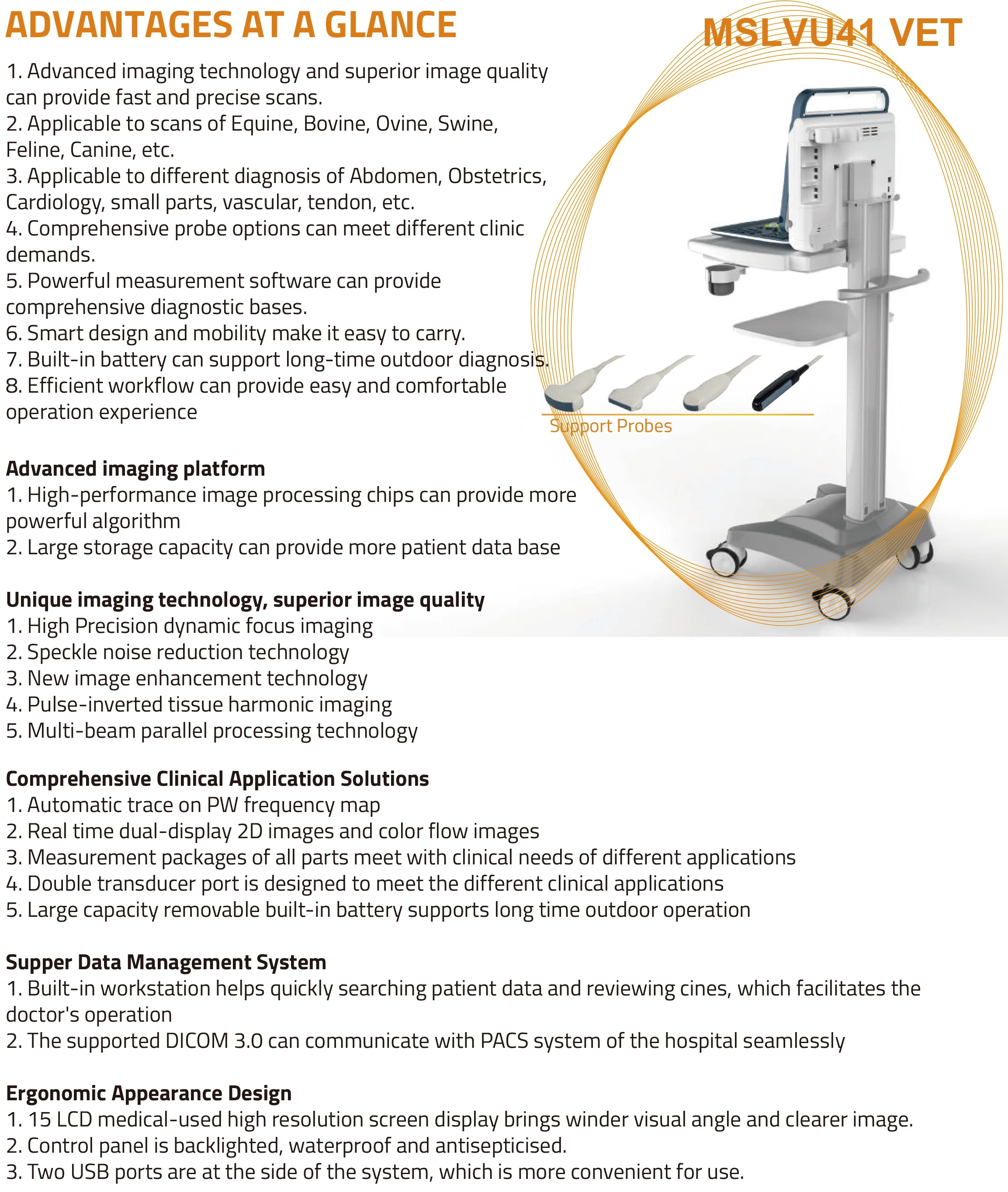 ADVANTAGES AT A GLANCE

MSLVU41 VET

1. Advanced imaging technology and superior image quality can provide fast and precise scans.
2. Applicable to scans of Equine, Bovine, Ovine, Swine, Feline, Canine, etc.
3. Applicable to different diagnosis of Abdomen, Obstetrics, Cardiology, small parts, vascular, tendon, etc.
4. Comprehensive probe options can meet different clinic demands.
5. Powerful measurement software can provide comprehensive diagnostic bases.
6. Smart design and mobility make it easy to carry.
7. Built-in battery can support long-time outdoor diagnosis.
8. Efficient workflow can provide easy and comfortable operation experience

Support Probes

Advanced imaging platform
1. High-performance image processing chips can provide more powerful algorithm
2. Large storage capacity can provide more patient data base

Unique imaging technology, superior image quality
1. High Precision dynamic focus imaging
2. Speckle noise reduction technology
3. New image enhancement technology
4. Pulse-inverted tissue harmonic imaging
5. Multi-beam parallel processing technology

Comprehensive Clinical Application Solutions
1. Automatic trace on PW frequency map
2. Real time dual-display 2D images and color flow images
3. Measurement packages of all parts meet with clinical needs of different applications
4. Double transducer port is designed to meet the different clinical applications
5. Large capacity removable built-in battery supports long time outdoor operation

Supper Data Management System
1. Built-in workstation helps quickly searching patient data and reviewing cines, which facilitates the doctor's operation
2. The supported DICOM 3.0 can communicate with PACS system of the hospital seamlessly

Ergonomic Appearance Design
1. 15 LCD medical-used high resolution screen display brings winder visual angle and clearer image.
2. Control panel is backlighted, waterproof and antisepticised.
3. Two USB ports are at the side of the system, which is more convenient for use.