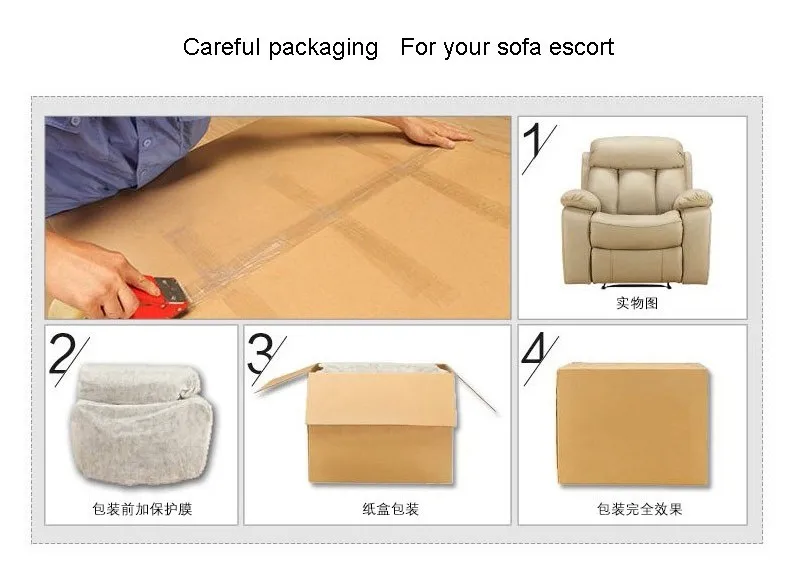 Careful packaging For your sofa escort

1

实物图

2

包装前加保护膜

3

纸盒包装

4

包装完全效果