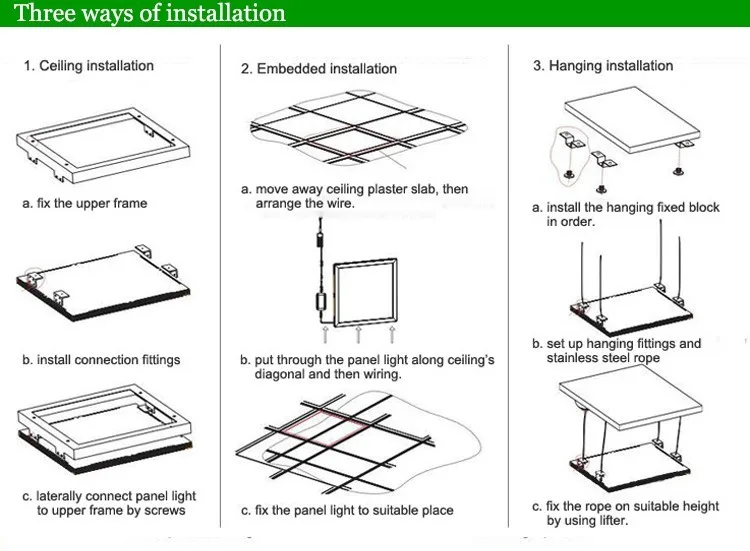 Three ways of installation

1. Ceiling installation

a. fix the upper frame

b. install connection fittings

c. laterally connect panel light to upper frame by screws

2. Embedded installation

a. move away ceiling plaster slab, then arrange the wire.

b. put through the panel light along ceiling's diagonal and then wiring.

c. fix the panel light to suitable place

3. Hanging installation

a. install the hanging fixed block in order.

b. set up hanging fittings and stainless steel rope

c. fix the rope on suitable height by using lifter.