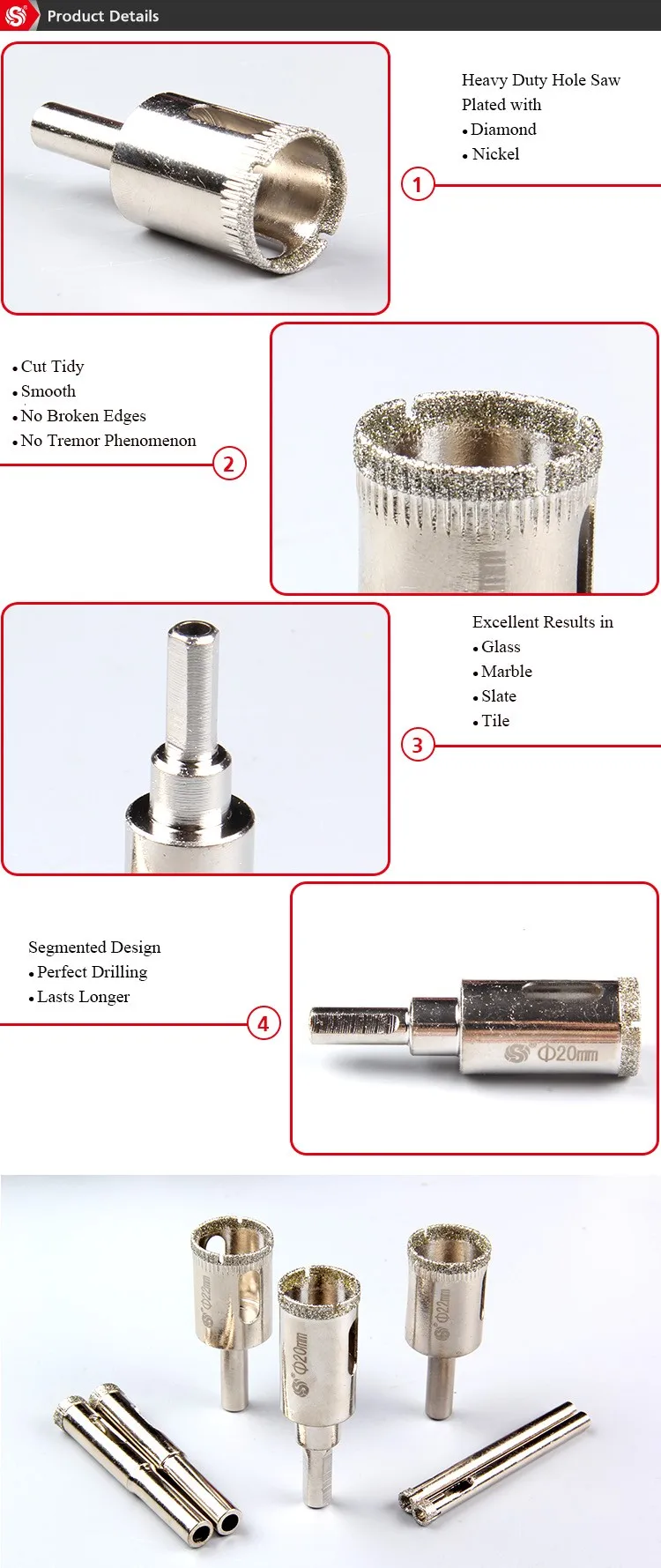 Product Details

Heavy Duty Hole Saw
Plated with
• Diamond
• Nickel

1

• Cut Tidy
• Smooth
• No Broken Edges
• No Tremor Phenomenon

2

Excellent Results in
• Glass
• Marble
• Slate
• Tile

3

Segmented Design
• Perfect Drilling
• Lasts Longer

4

Φ20mm

Φ22mm

Φ20mm

Φ22mm