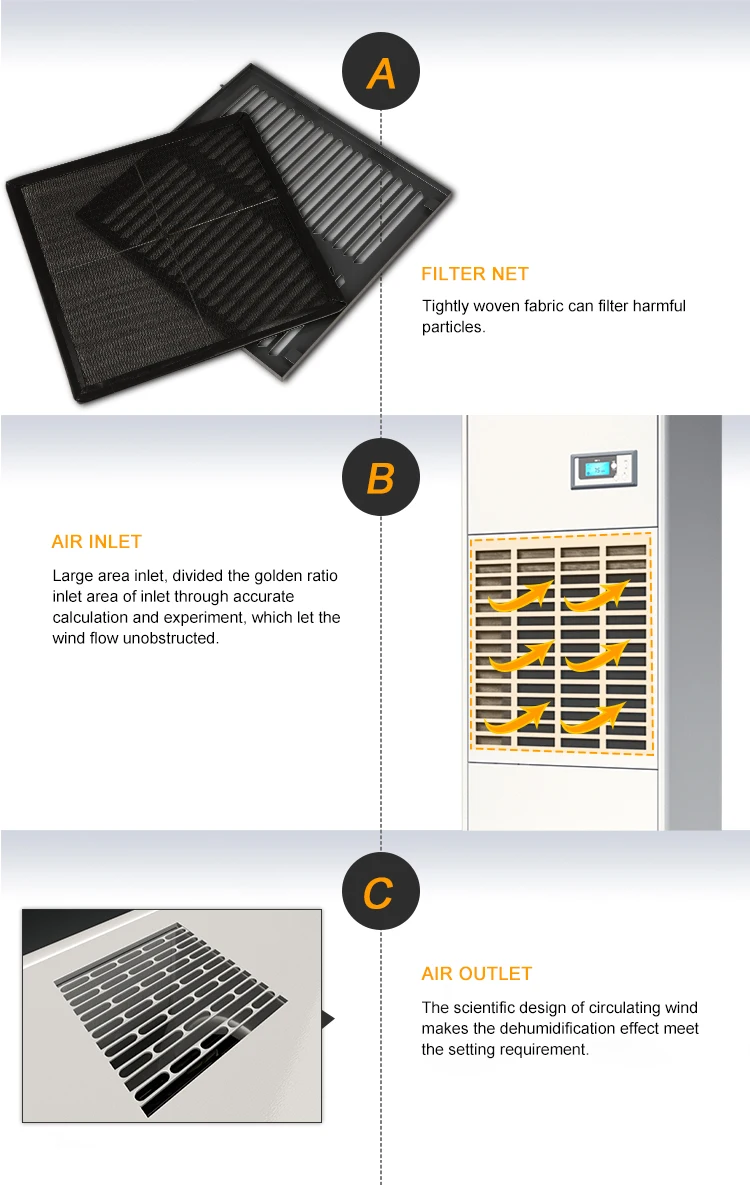 A

FILTER NET

Tightly woven fabric can filter harmful particles.

B

AIR INLET

Large area inlet, divided the golden ratio inlet area of inlet through accurate calculation and experiment, which let the wind flow unobstructed.

C

AIR OUTLET

The scientific design of circulating wind makes the dehumidification effect meet the setting requirement.