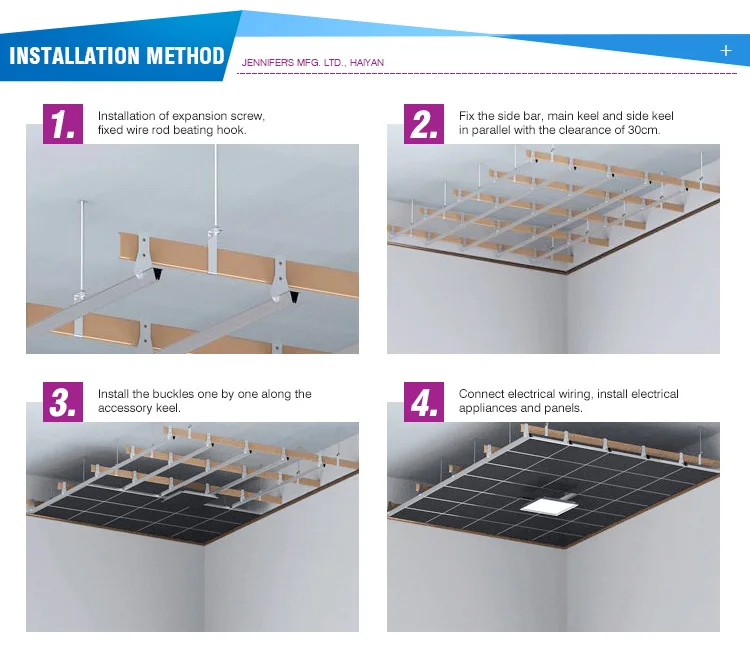 INSTALLATION METHOD

JENNIFERS MFG. LTD., HAIYAN

+

1. Installation of expansion screw, fixed wire rod beating hook.

2. Fix the side bar, main keel and side keel in parallel with the clearance of 30cm.

3. Install the buckles one by one along the accessory keel.

4. Connect electrical wiring, install electrical appliances and panels.