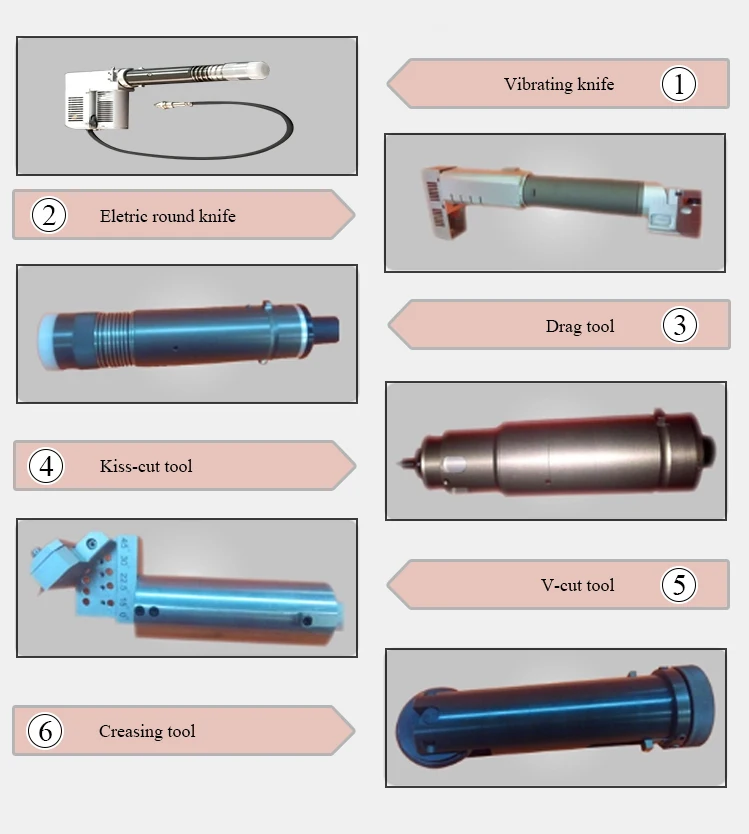 Vibrating knife 1

2 Eletric round knife

Drag tool 3

4 Kiss-cut tool

45 30 22.5 15 0

V-cut tool 5

6 Creasing tool