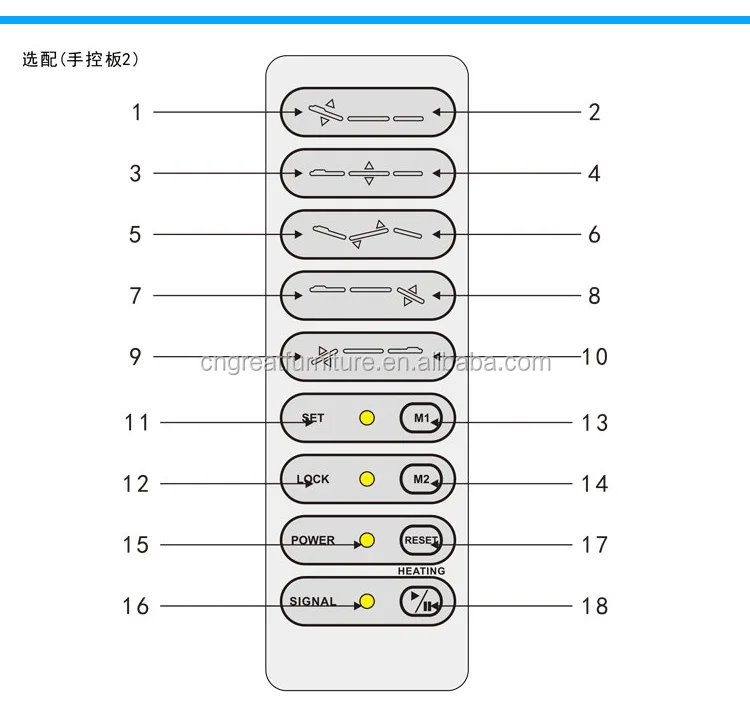 选配(手控板2)

1
2
3
4
5
6
7
8
9
10
cngreatfurniture.en.alibaba.com
11 SET M1 13
12 LOCK M2 14
15 POWER RESET 17
HEATING
16 SIGNAL 18