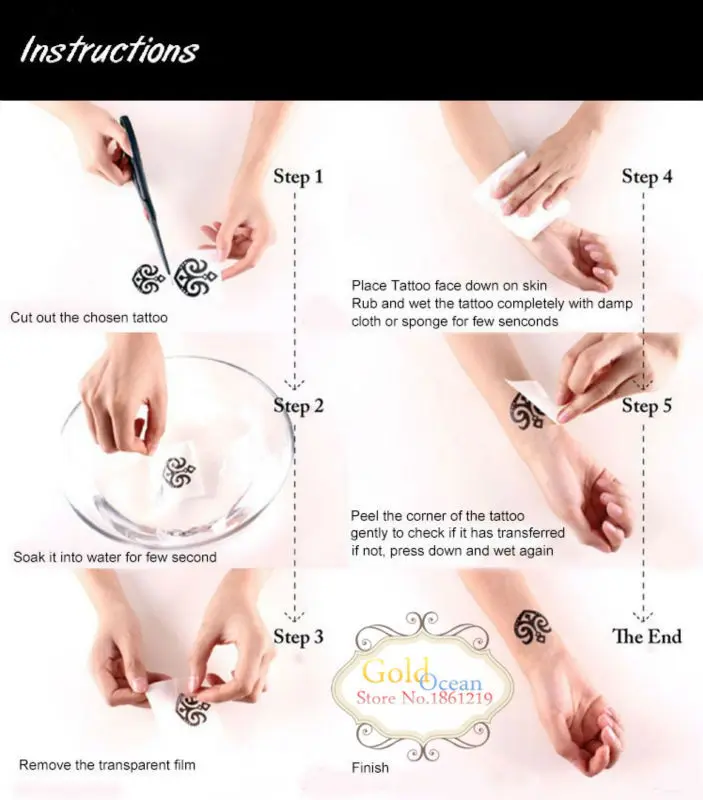 Instructions

Step 1

Cut out the chosen tattoo

Step 2

Soak it into water for few second

Step 3

Remove the transparent film

Step 4

Place Tattoo face down on skin
Rub and wet the tattoo completely with damp cloth or sponge for few senconds

Step 5

Peel the corner of the tattoo gently to check if it has transferred if not, press down and wet again

The End

Gold Ocean
Store No.1861219

Finish