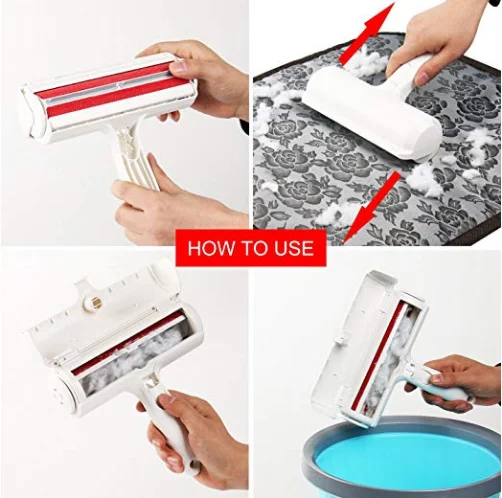 HOW TO USE