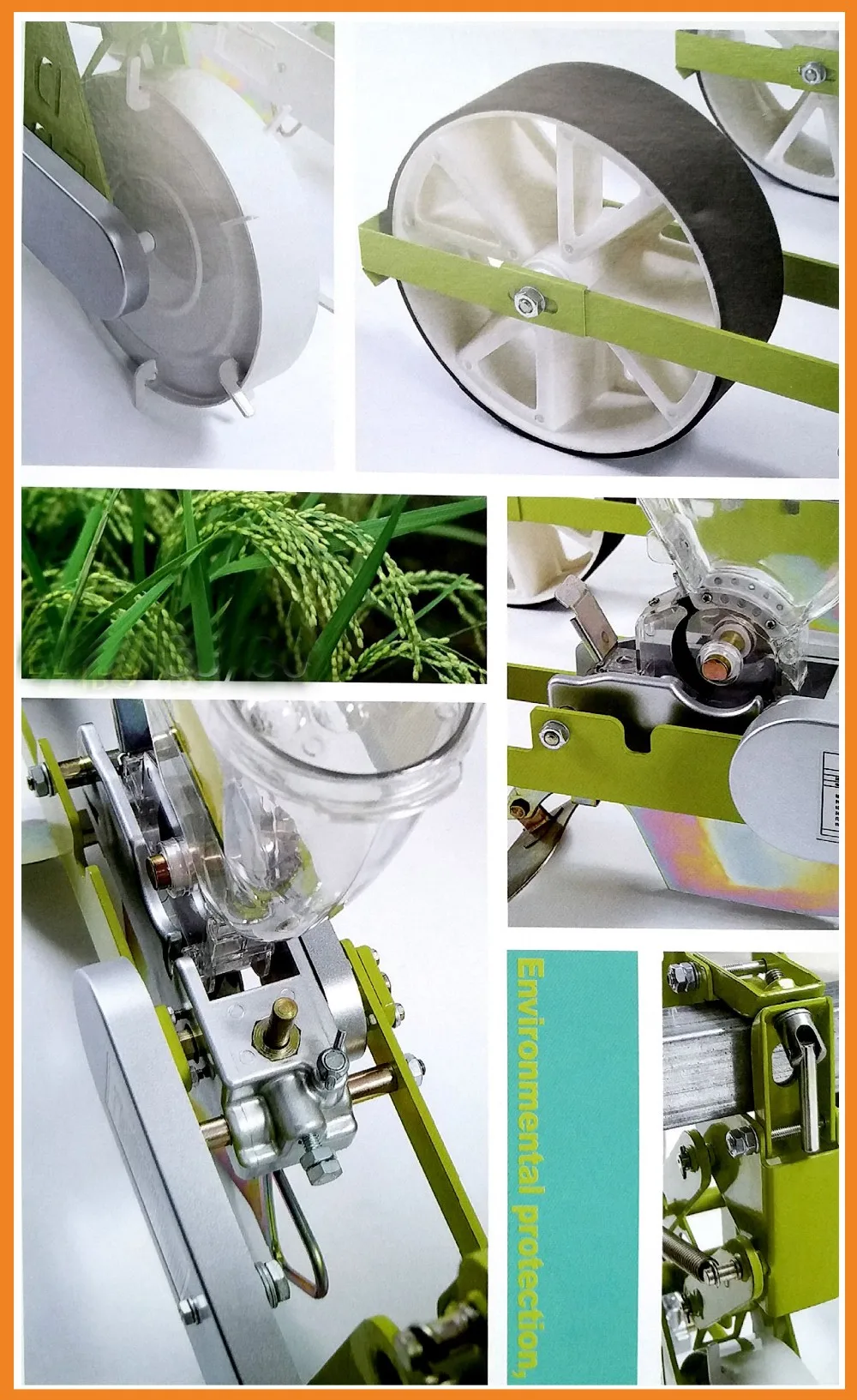 Environmental protection,