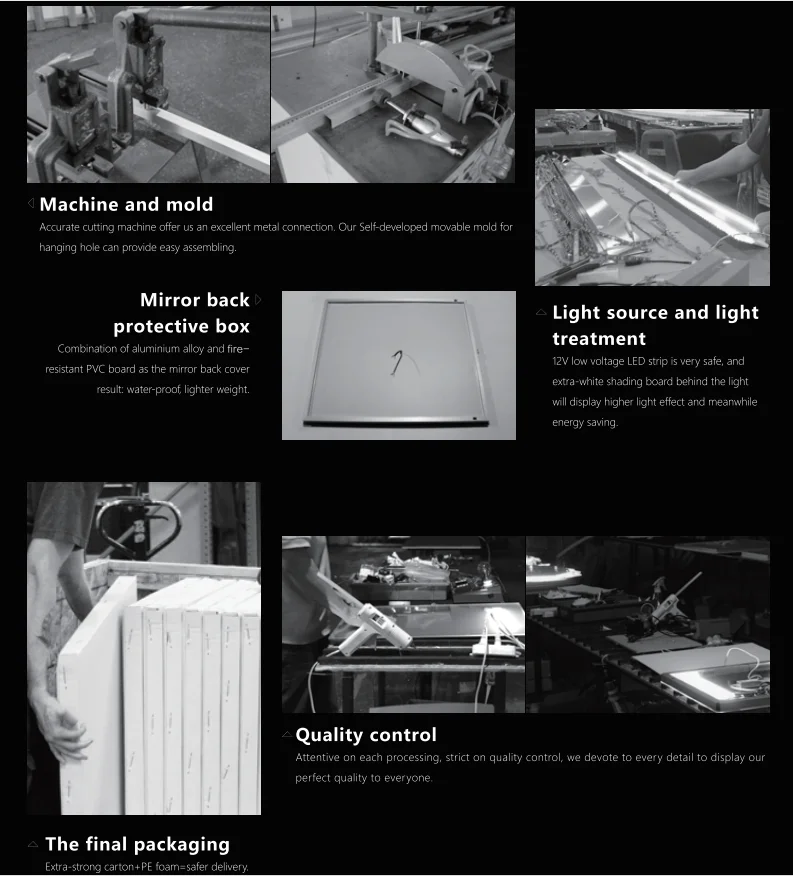 Machine and mold

Accurate cutting machine offer us an excellent metal connection. Our Self-developed movable mold for hanging hole can provide easy assembling.

Mirror back protective box

Combination of aluminium alloy and fire-resistant PVC board as the mirror back cover result: water-proof, lighter weight.

Light source and light treatment

12V low voltage LED strip is very safe, and extra-white shading board behind the light will display higher light effect and meanwhile energy saving.

Quality control

Attentive on each processing, strict on quality control, we devote to every detail to display our perfect quality to everyone.

The final packaging

Extra-strong carton+PE foam=safer delivery.