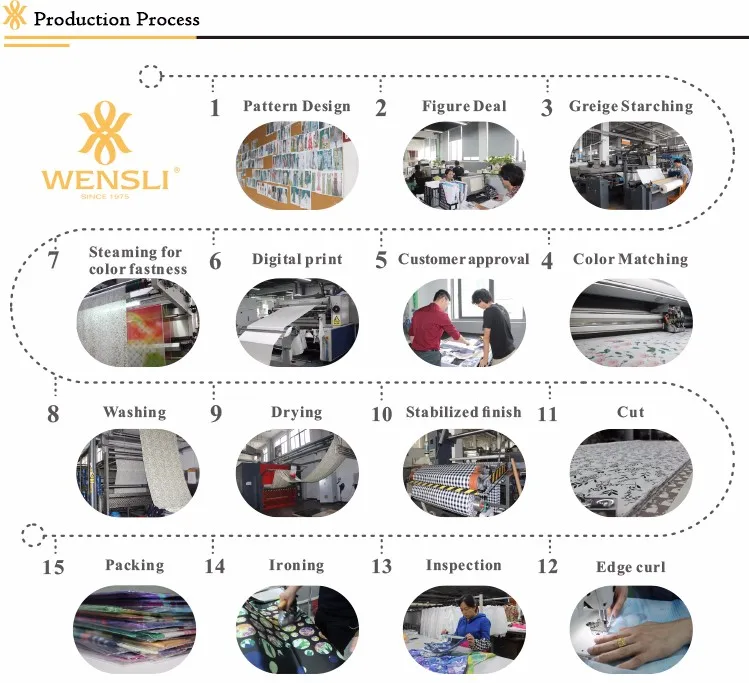 Production Process

WENSLI®
SINCE 1975

1 Pattern Design
2 Figure Deal
3 Greige Starching

7 Steaming for color fastness
6 Digital print
5 Customer approval
4 Color Matching

8 Washing
9 Drying
10 Stabilized finish
11 Cut

15 Packing
14 Ironing
13 Inspection
12 Edge curl