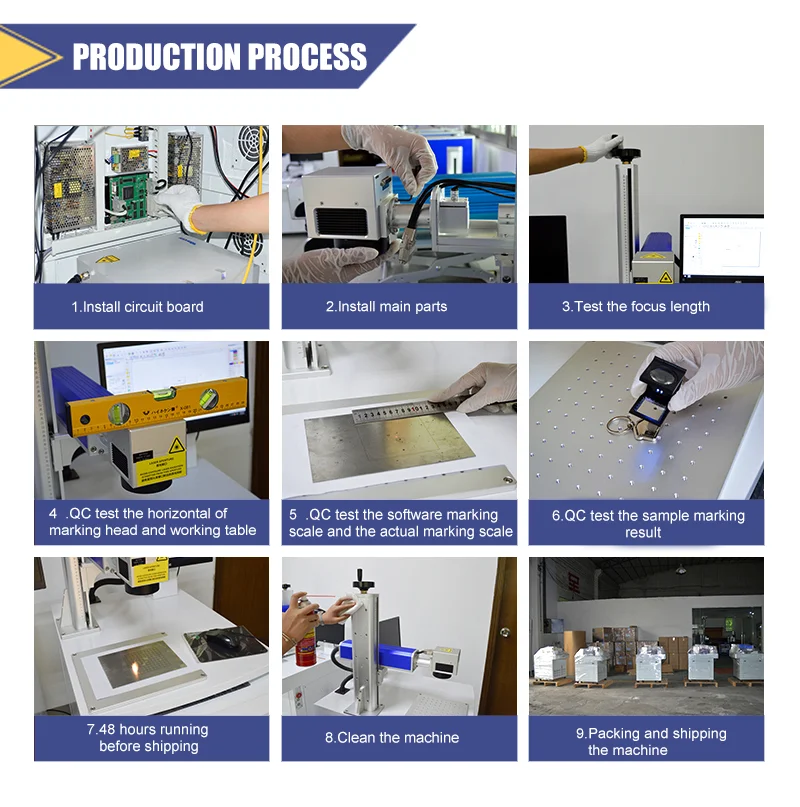 PRODUCTION PROCESS

1.Install circuit board

2.Install main parts

3.Test the focus length

4 .QC test the horizontal of marking head and working table

5 .QC test the software marking scale and the actual marking scale

6.QC test the sample marking result

7.48 hours running before shipping

8.Clean the machine

9.Packing and shipping the machine