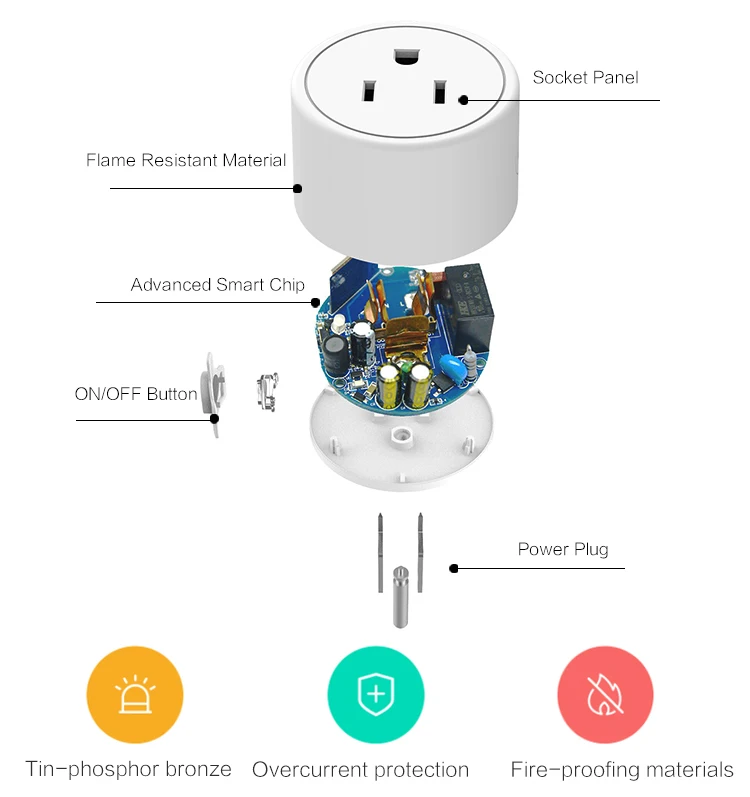 Socket Panel

Flame Resistant Material

Advanced Smart Chip

ON/OFF Button

Power Plug

Tin-phosphor bronze

Overcurrent protection

Fire-proofing materials