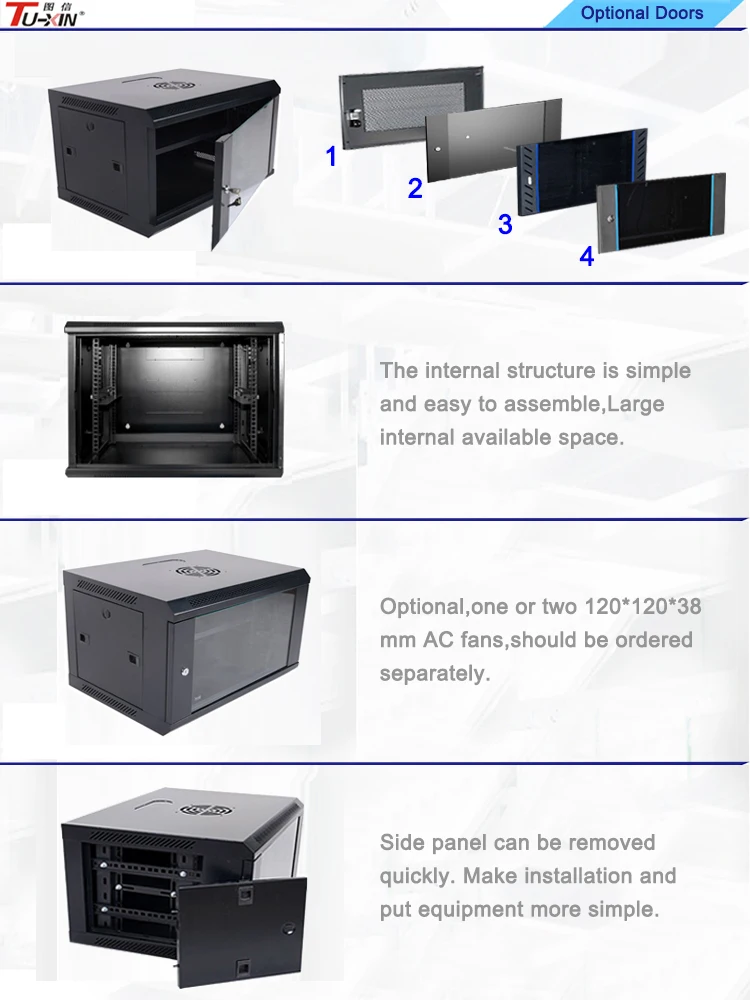 图信 TU-XIN®

Optional Doors

1

2

3

4

The internal structure is simple and easy to assemble,Large internal available space.

Optional,one or two 120*120*38 mm AC fans,should be ordered separately.

Side panel can be removed quickly. Make installation and put equipment more simple.