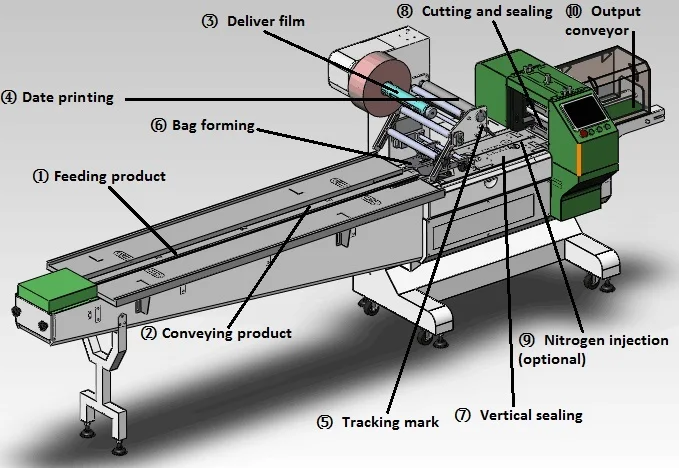 ③ Deliver film

⑧ Cutting and sealing

⑩ Output conveyor

④ Date printing

⑥ Bag forming

① Feeding product

② Conveying product

⑨ Nitrogen injection (optional)

⑤ Tracking mark

⑦ Vertical sealing