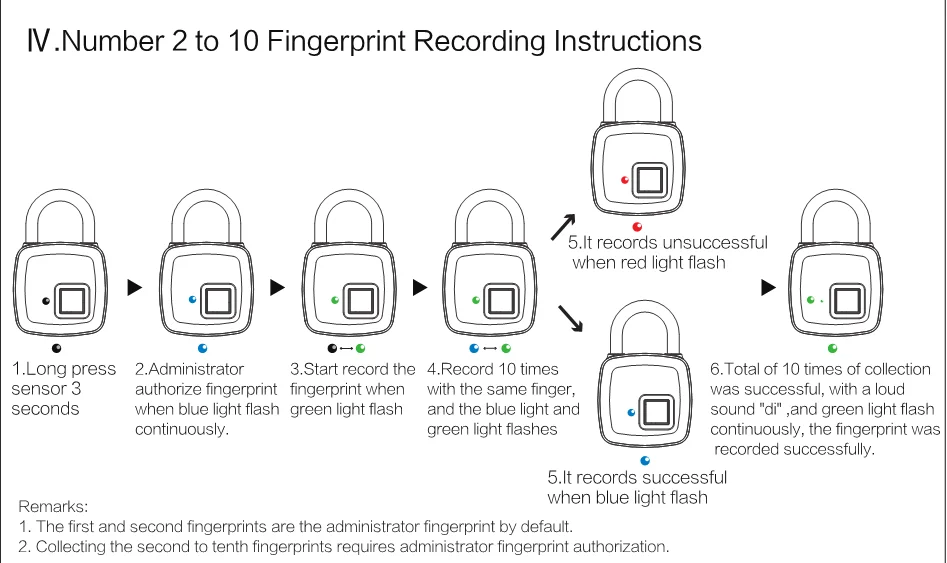 Ⅳ.Number 2 to 10 Fingerprint Recording Instructions

1.Long press sensor 3 seconds

2.Administrator authorize fingerprint when blue light flash continuously.

3.Start record the fingerprint when green light flash

4.Record 10 times with the same finger, and the blue light and green light flashes

5.It records unsuccessful when red light flash

5.It records successful when blue light flash

6.Total of 10 times of collection was successful, with a loud sound "di" ,and green light flash continuously, the fingerprint was recorded successfully.

Remarks:
1. The first and second fingerprints are the administrator fingerprint by default.
2. Collecting the second to tenth fingerprints requires administrator fingerprint authorization.