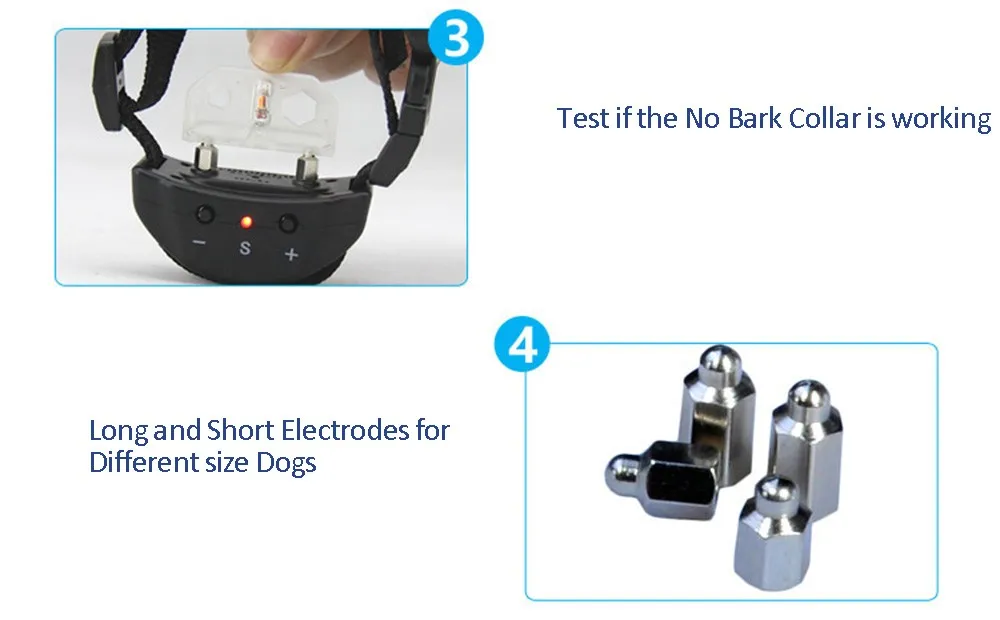 3

−  S  +

Test if the No Bark Collar is working

4

Long and Short Electrodes for Different size Dogs