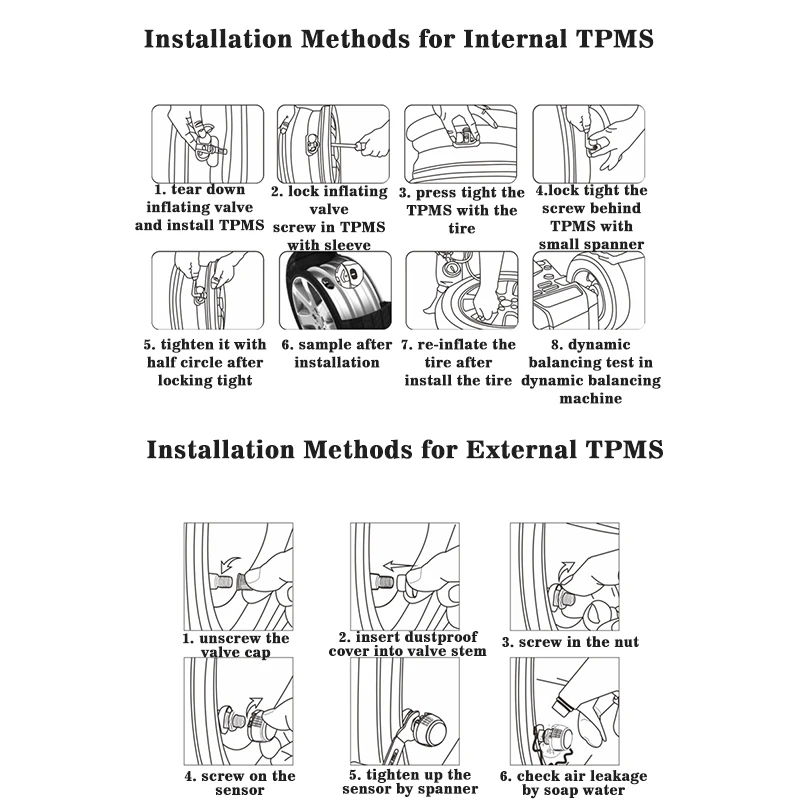 Installation Methods for Internal TPMS

1. tear down inflating valve and install TPMS

2. lock inflating valve screw in TPMS with sleeve

3. press tight the TPMS with the tire

4.lock tight the screw behind TPMS with small spanner

5. tighten it with half circle after locking tight

6. sample after installation

7. re-inflate the tire after install the tire

8. dynamic balancing test in dynamic balancing machine

Installation Methods for External TPMS

1. unscrew the valve cap

2. insert dustproof cover into valve stem

3. screw in the nut

4. screw on the sensor

5. tighten up the sensor by spanner

6. check air leakage by soap water