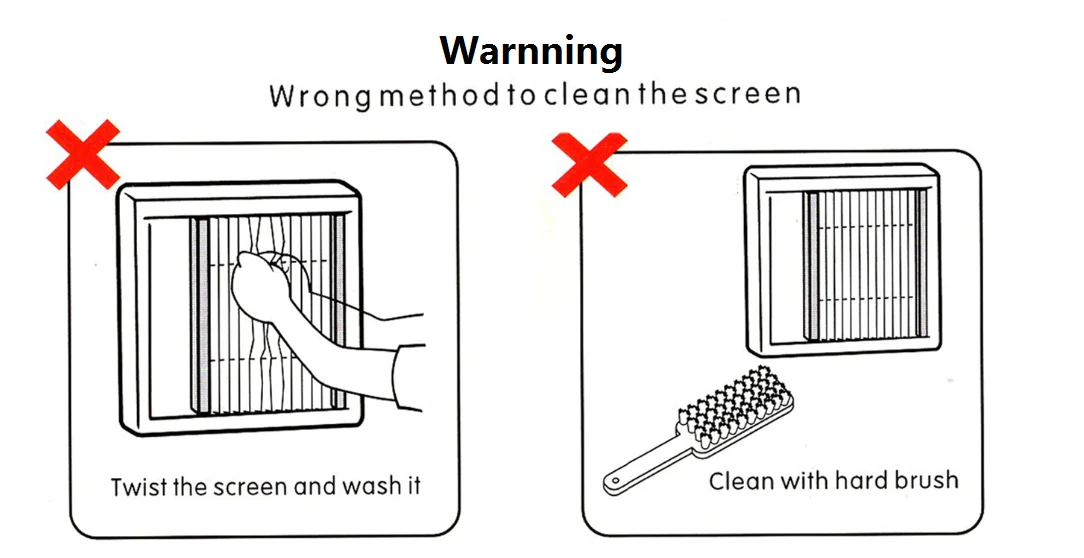 Warnning

Wrong method to clean the screen

Twist the screen and wash it

Clean with hard brush