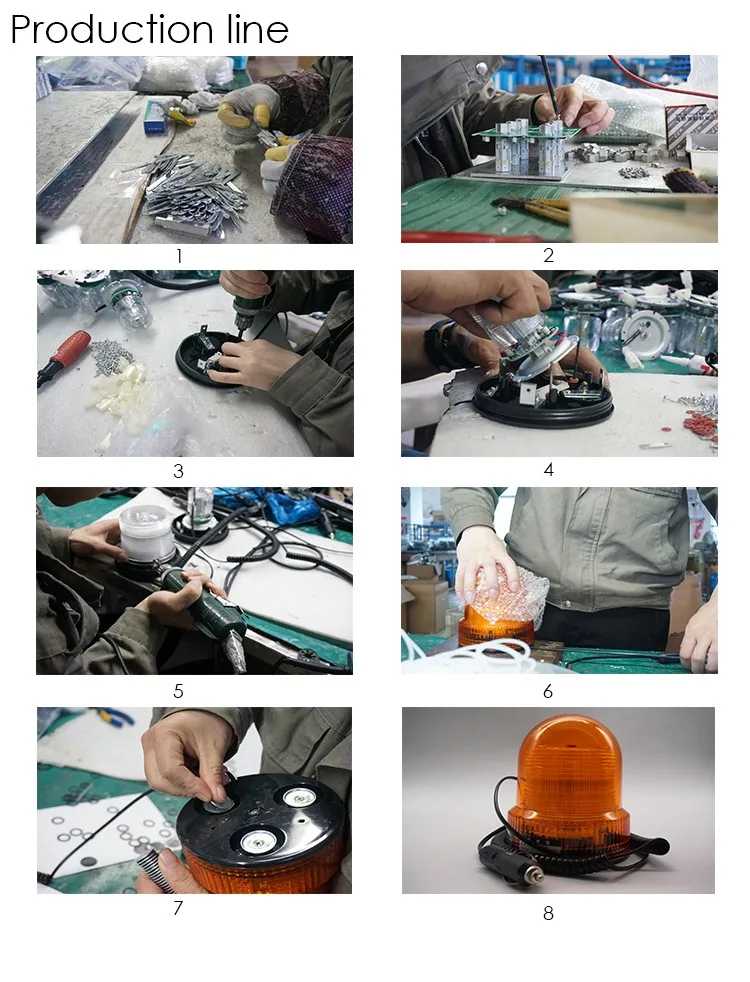 Production line

1

2

3

4

5

6

7

8