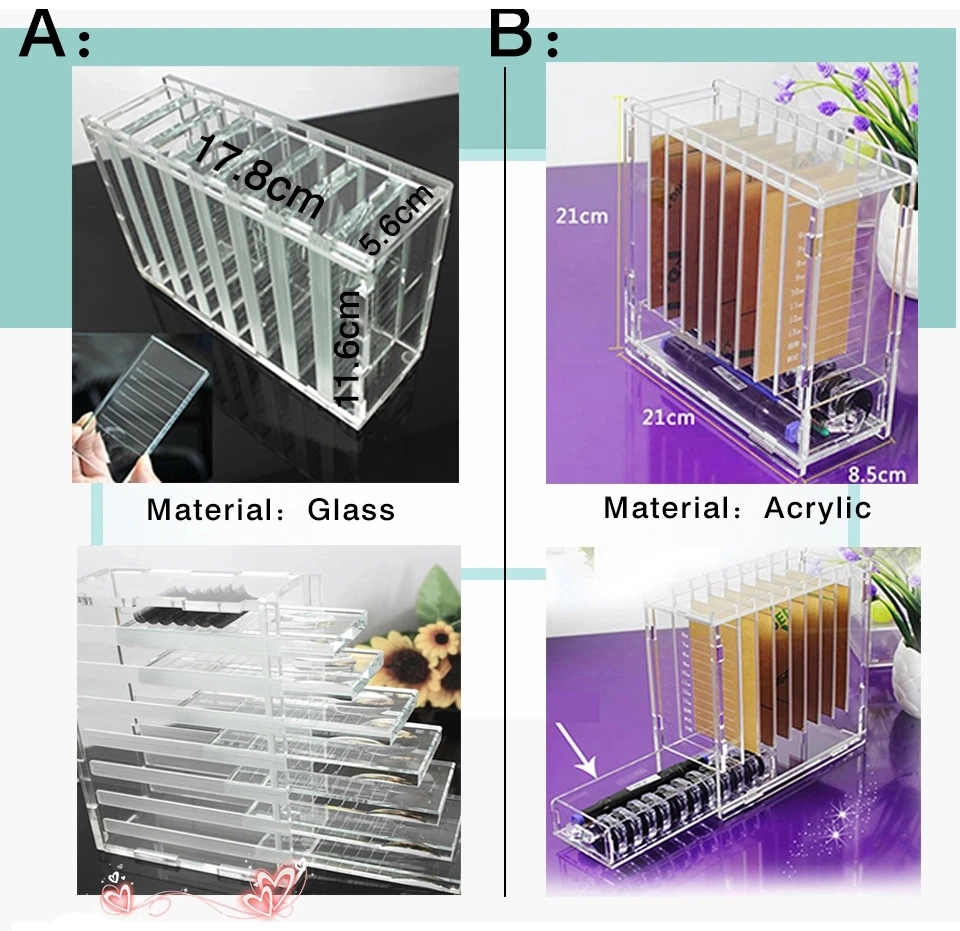 A:

17.8cm

5.6cm

11.6cm

Material: Glass

B:

21cm

21cm

8.5cm

Material: Acrylic