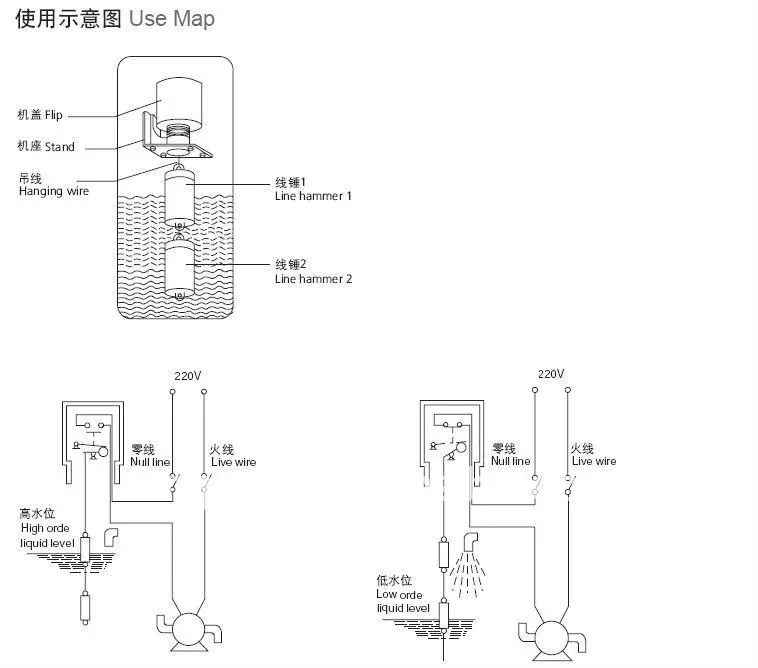 使用示意图 Use Map

机盖 Flip
机座 Stand
吊线
Hanging wire
线锤1
Line hammer 1
线锤2
Line hammer 2

220V
零线
Null line
火线
Live wire
高水位
High orde
liquid level

220V
零线
Null line
火线
Live wire
低水位
Low orde
liquid level