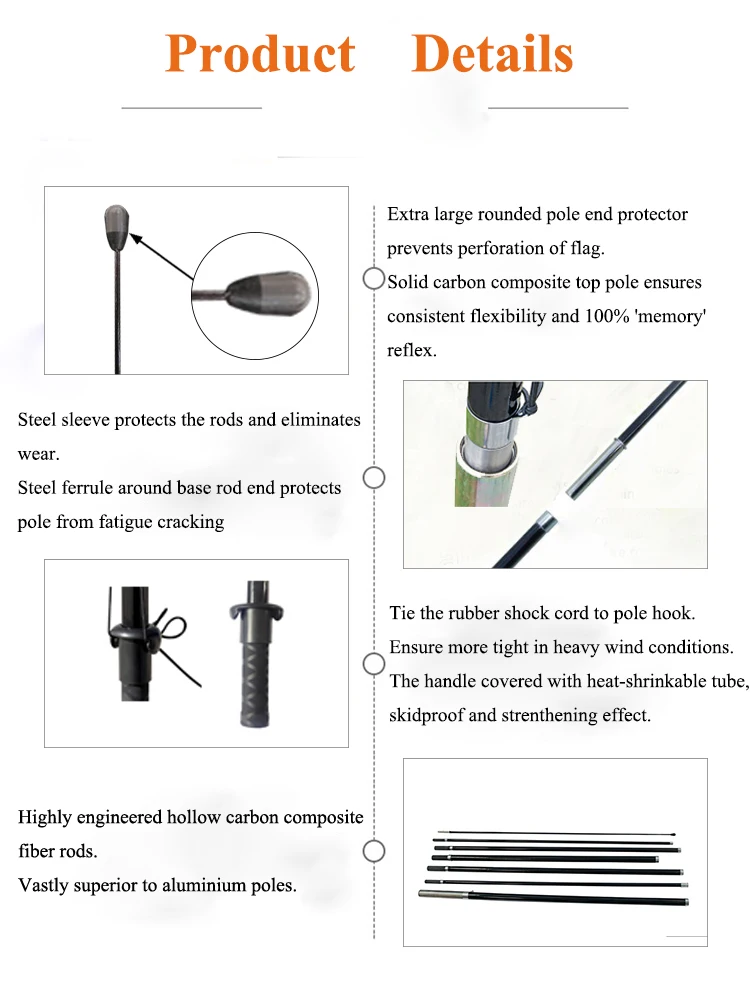 Product Details

Extra large rounded pole end protector prevents perforation of flag.
Solid carbon composite top pole ensures consistent flexibility and 100% 'memory' reflex.

Steel sleeve protects the rods and eliminates wear.
Steel ferrule around base rod end protects pole from fatigue cracking

Tie the rubber shock cord to pole hook.
Ensure more tight in heavy wind conditions.
The handle covered with heat-shrinkable tube, skidproof and strenthening effect.

Highly engineered hollow carbon composite fiber rods.
Vastly superior to aluminium poles.