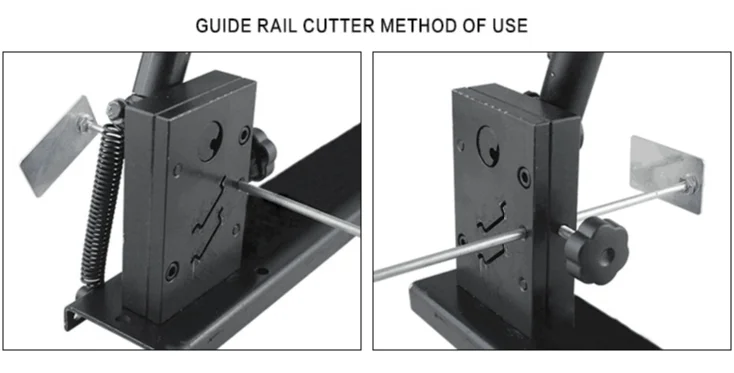 GUIDE RAIL CUTTER METHOD OF USE